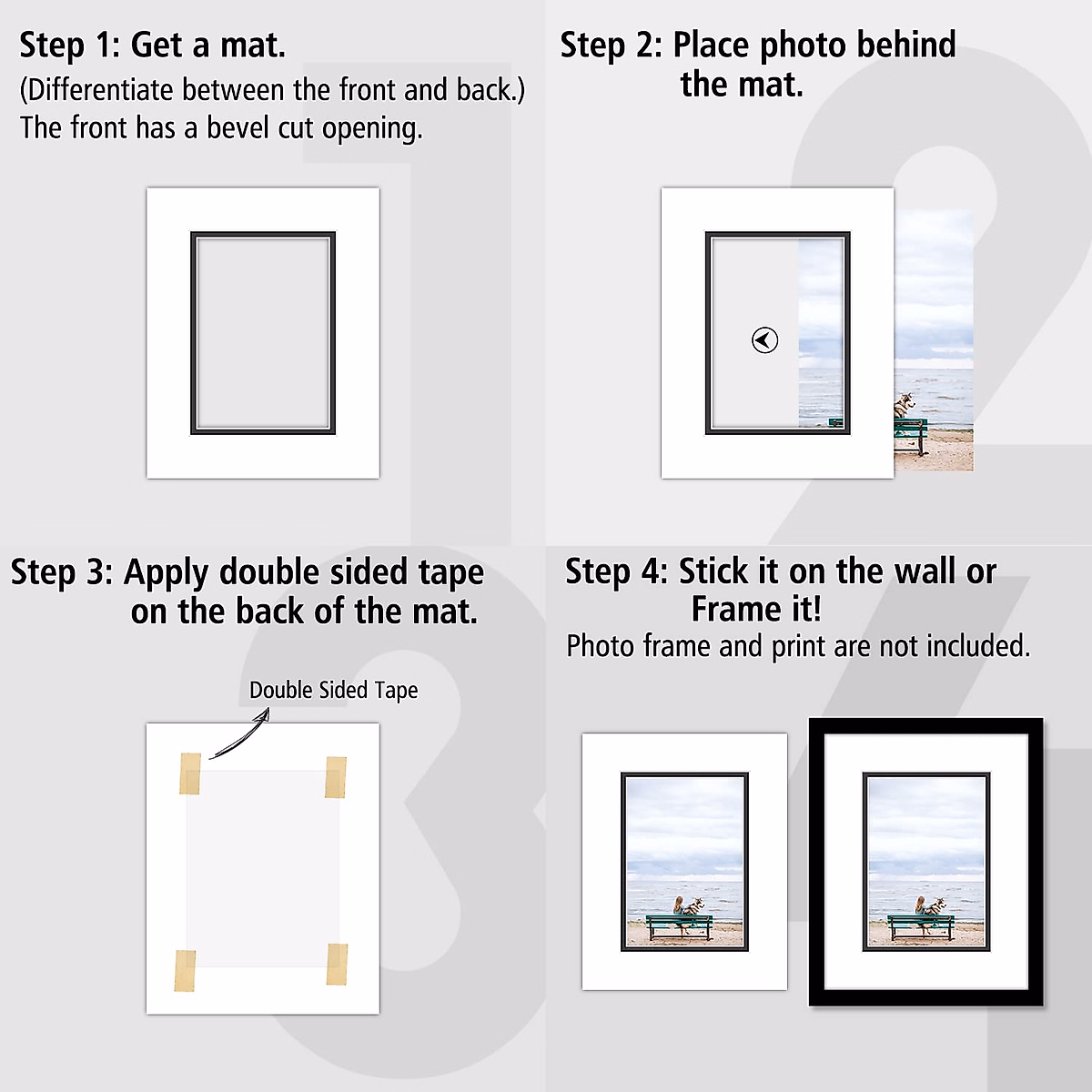 Step 1: Get a mat.
(Differentiate between the front and back.)
The front has a bevel cut opening.

Step 2: Place photo behind the mat.

Step 3: Apply double sided tape on the back of the mat.

Double Sided Tape

Step 4: Stick it on the wall or Frame it!
Photo frame and print are not included.