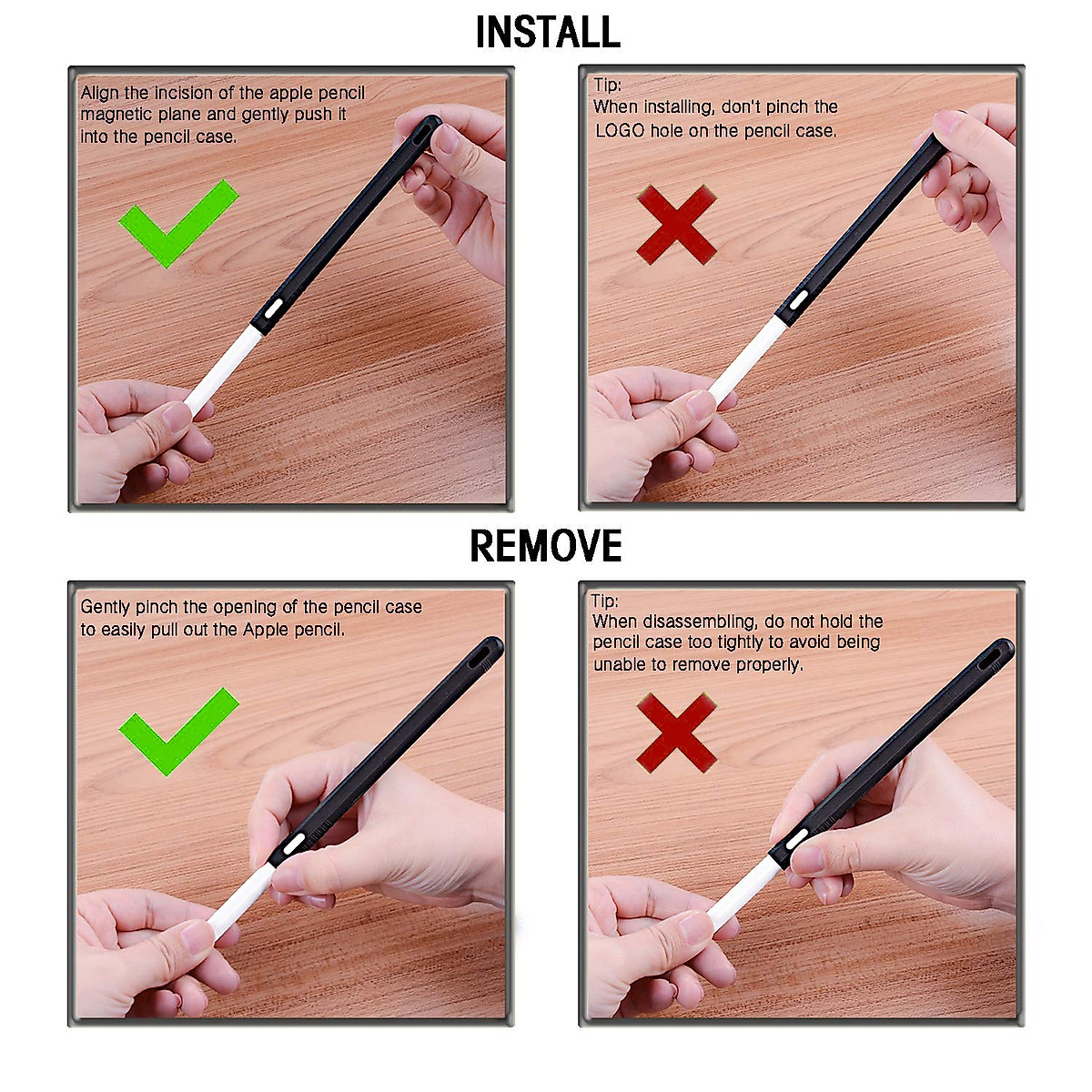 INSTALL

Align the incision of the apple pencil magnetic plane and gently push it into the pencil case.

Tip:
When installing, don't pinch the LOGO hole on the pencil case.

REMOVE

Gently pinch the opening of the pencil case to easily pull out the Apple pencil.

Tip:
When disassembling, do not hold the pencil case too tightly to avoid being unable to remove properly.