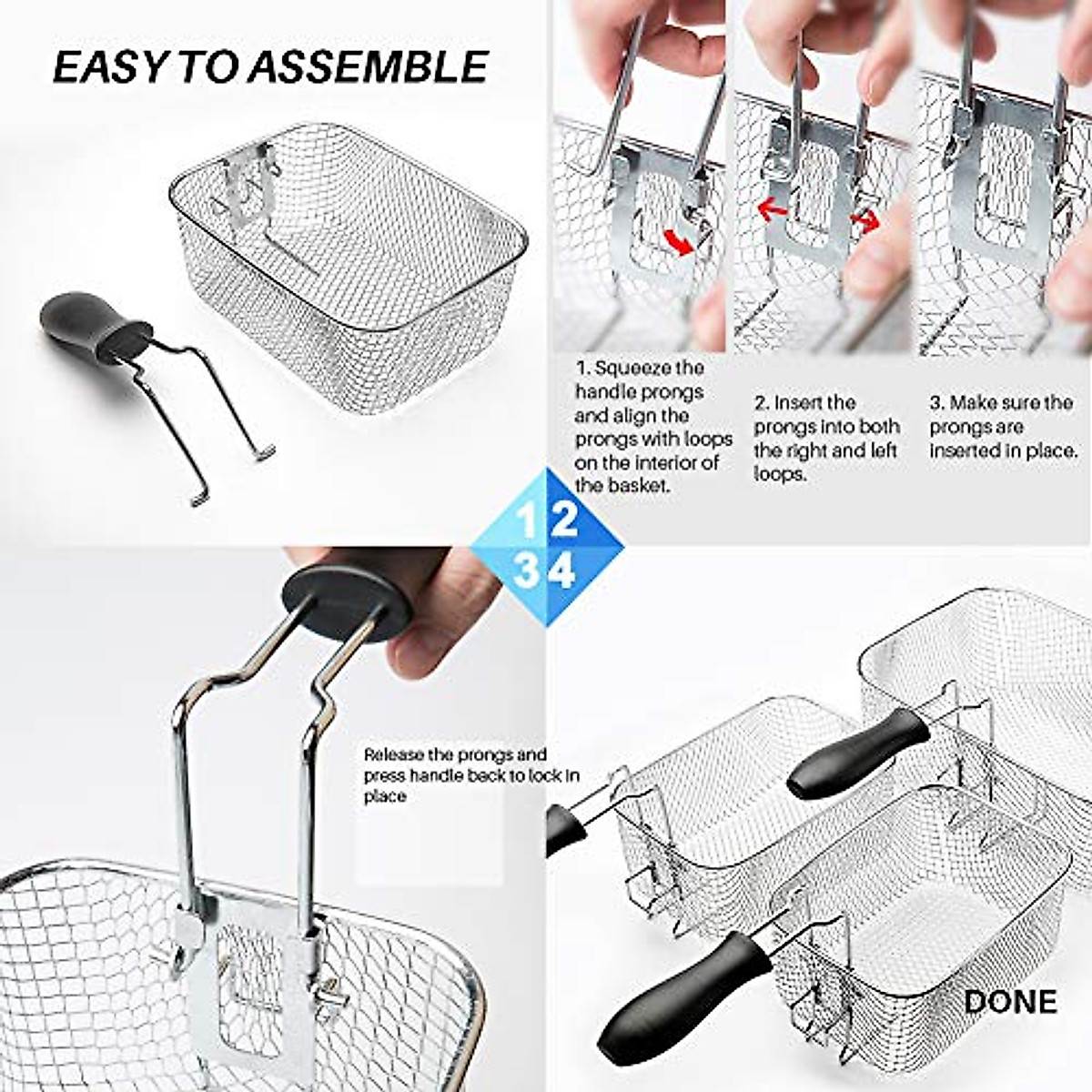 EASY TO ASSEMBLE

1. Squeeze the handle prongs and align the prongs with loops on the interior of the basket.

2. Insert the prongs into both the right and left loops.

3. Make sure the prongs are inserted in place.

1 2
3 4

Release the prongs and press handle back to lock in place

DONE