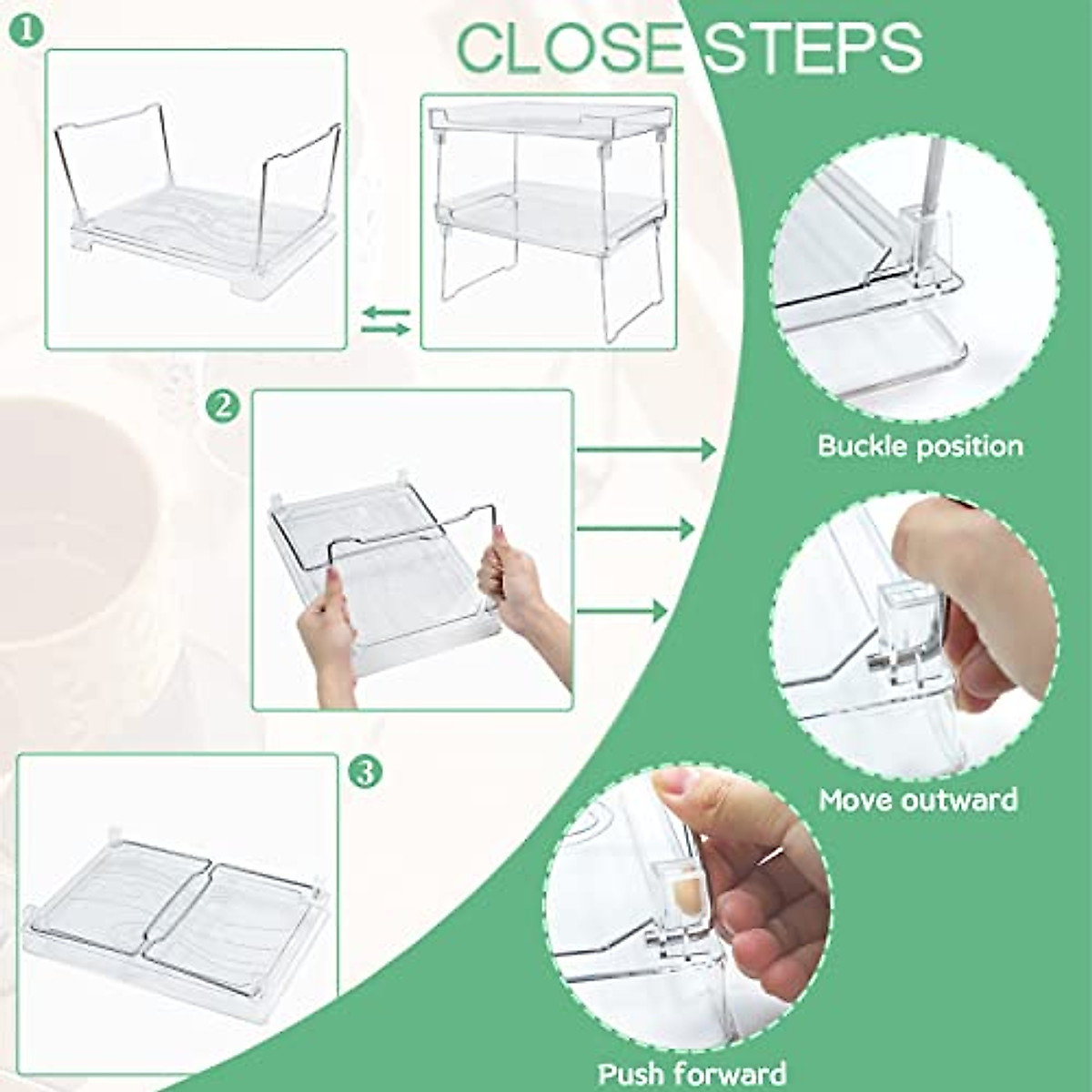 CLOSE STEPS

1

2

3

Buckle position

Move outward

Push forward