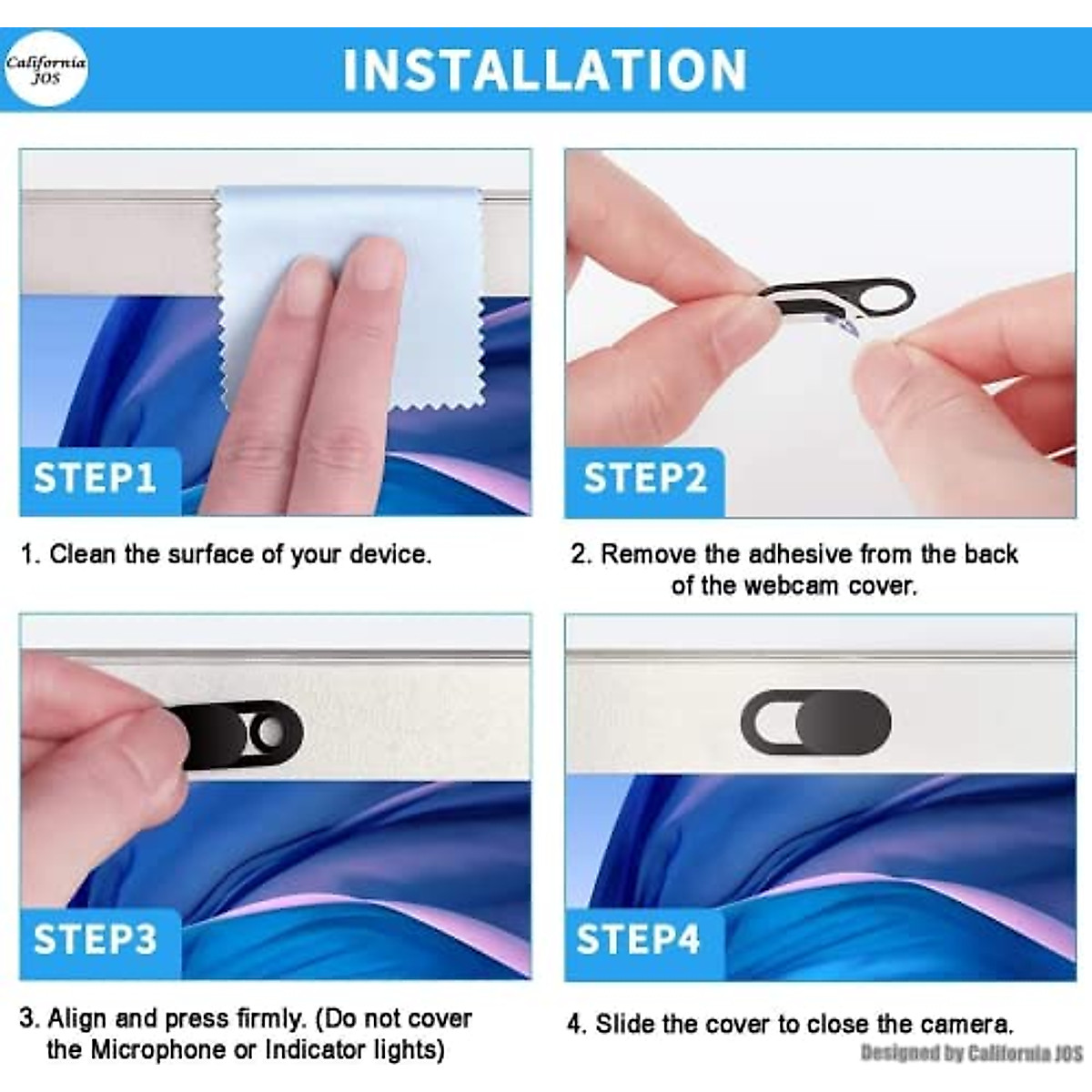 California JOS

INSTALLATION

STEP1

1. Clean the surface of your device.

STEP2

2. Remove the adhesive from the back of the webcam cover.

STEP3

3. Align and press firmly. (Do not cover the Microphone or Indicator lights)

STEP4

4. Slide the cover to close the camera.

Designed by California JOS