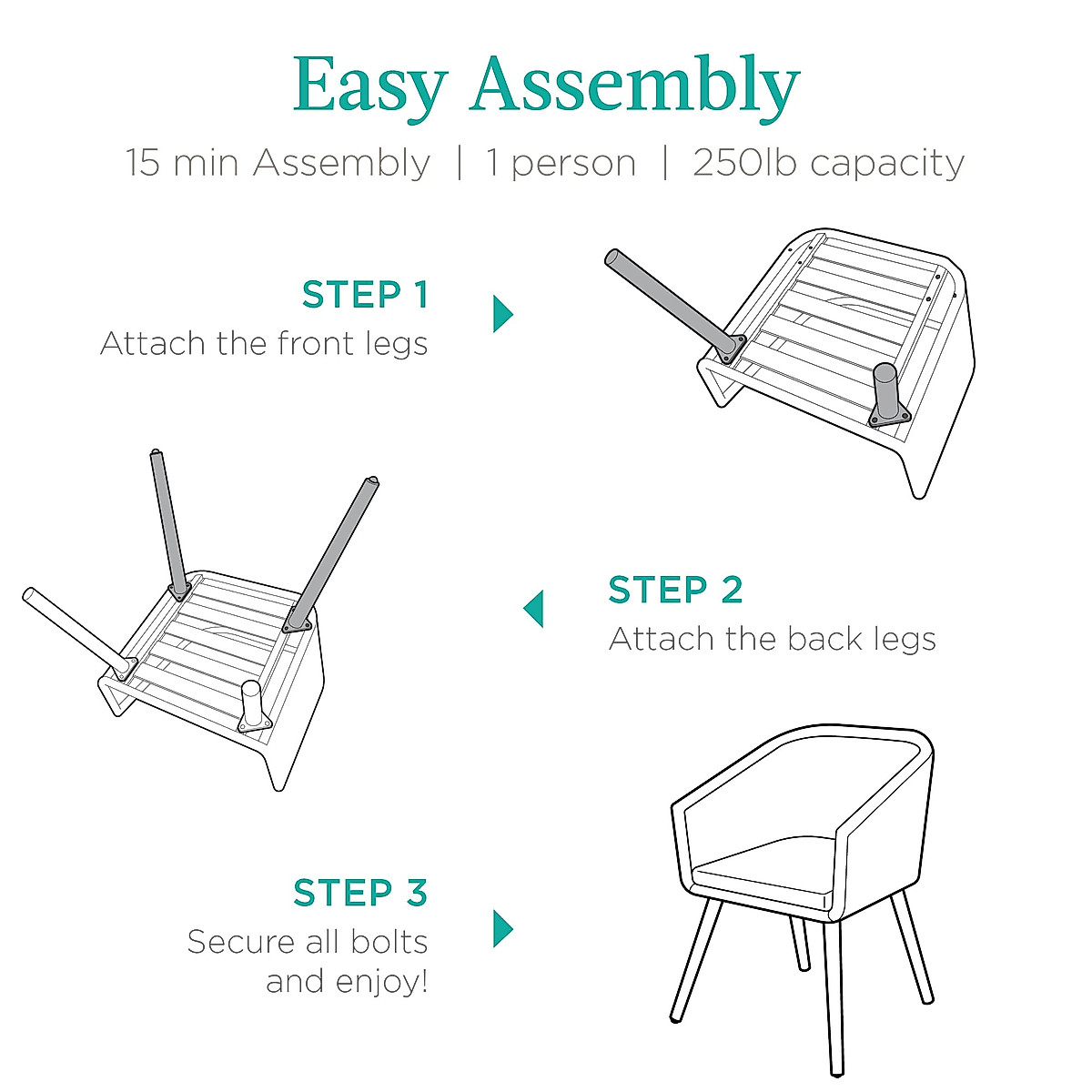 Easy Assembly

15 min Assembly | 1 person | 250lb capacity

STEP 1
Attach the front legs

STEP 2
Attach the back legs

STEP 3
Secure all bolts and enjoy!