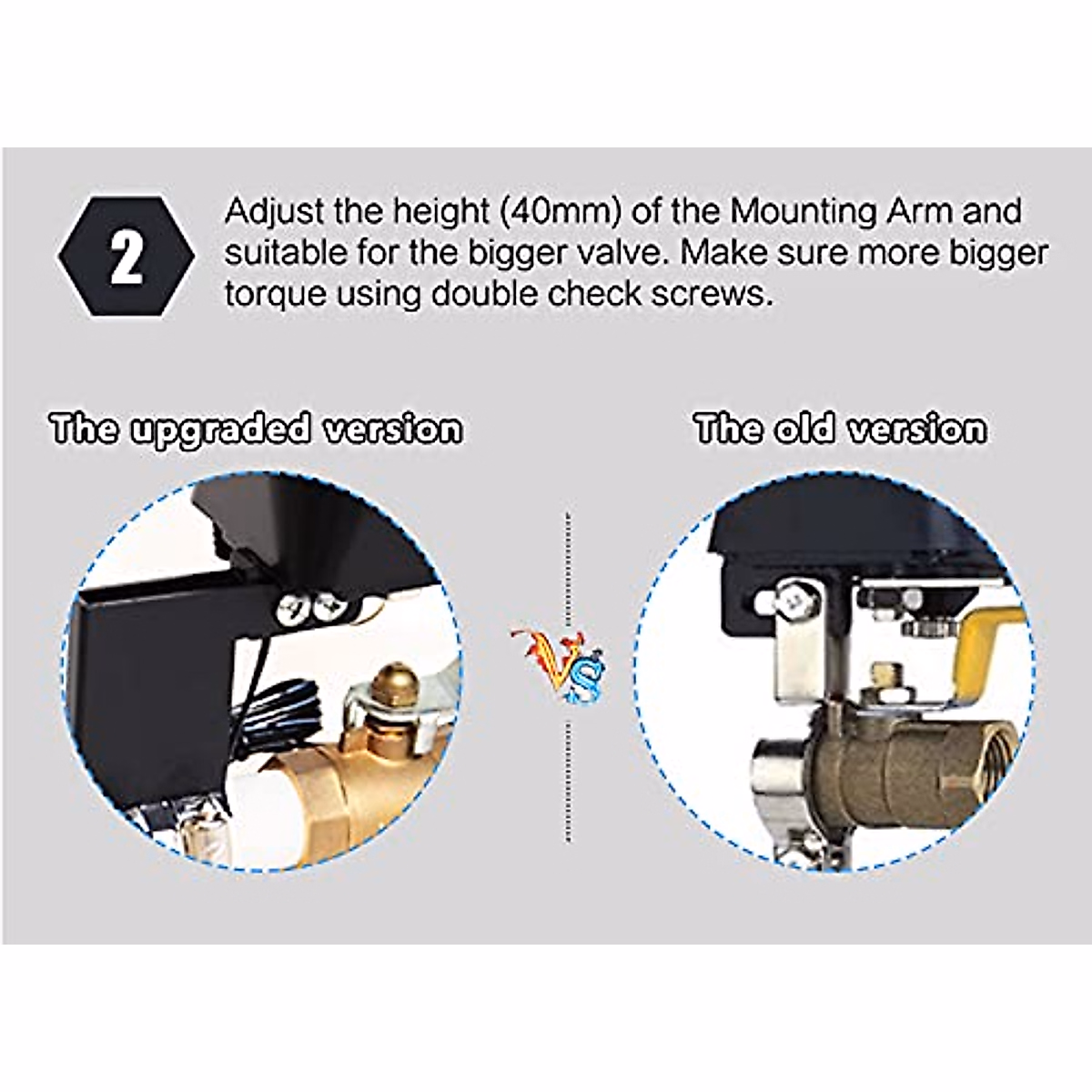 2

Adjust the height (40mm) of the Mounting Arm and suitable for the bigger valve. Make sure more bigger torque using double check screws.

The upgraded version

VS

The old version