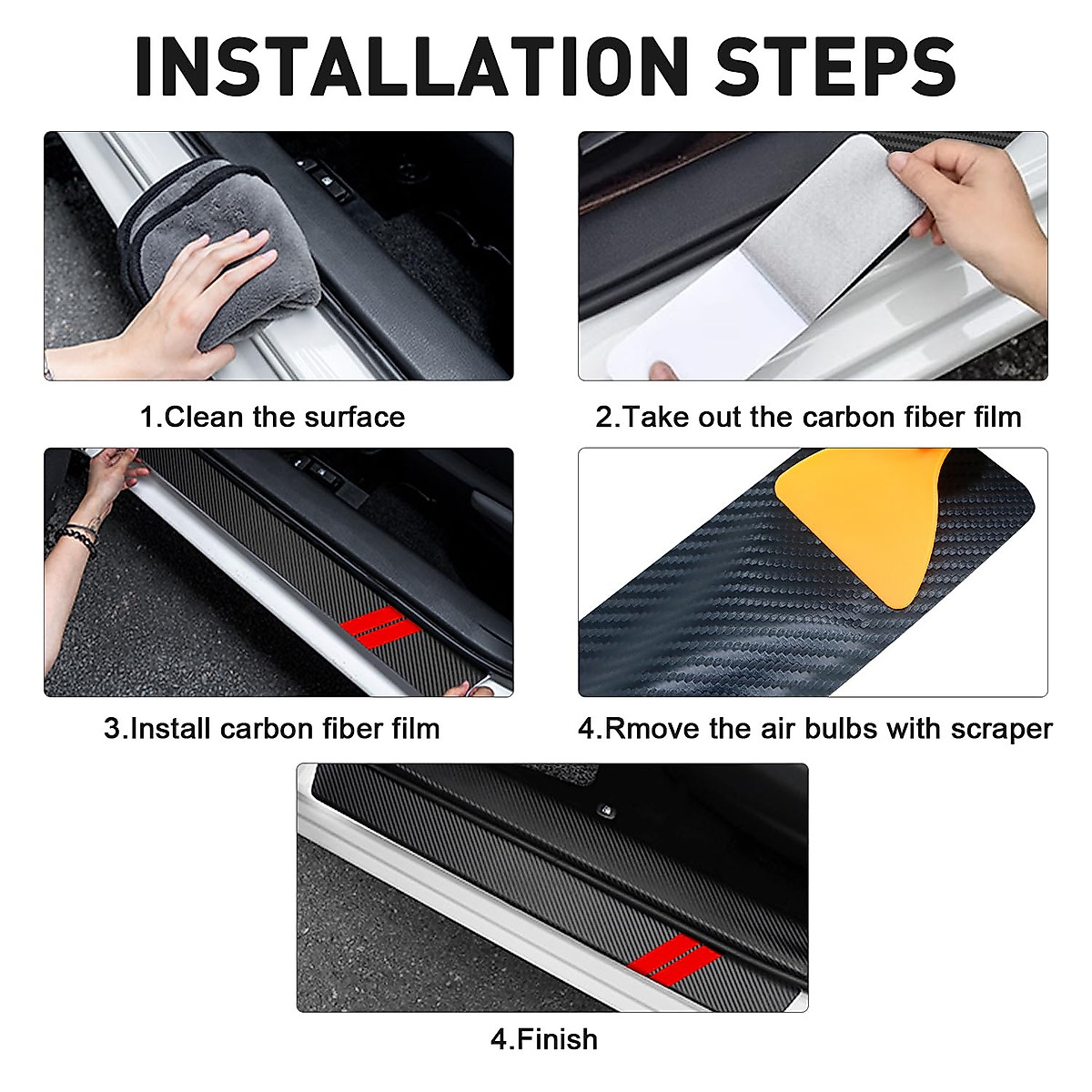 INSTALLATION STEPS

1.Clean the surface

2.Take out the carbon fiber film

3.Install carbon fiber film

4.Rmove the air bulbs with scraper

4.Finish