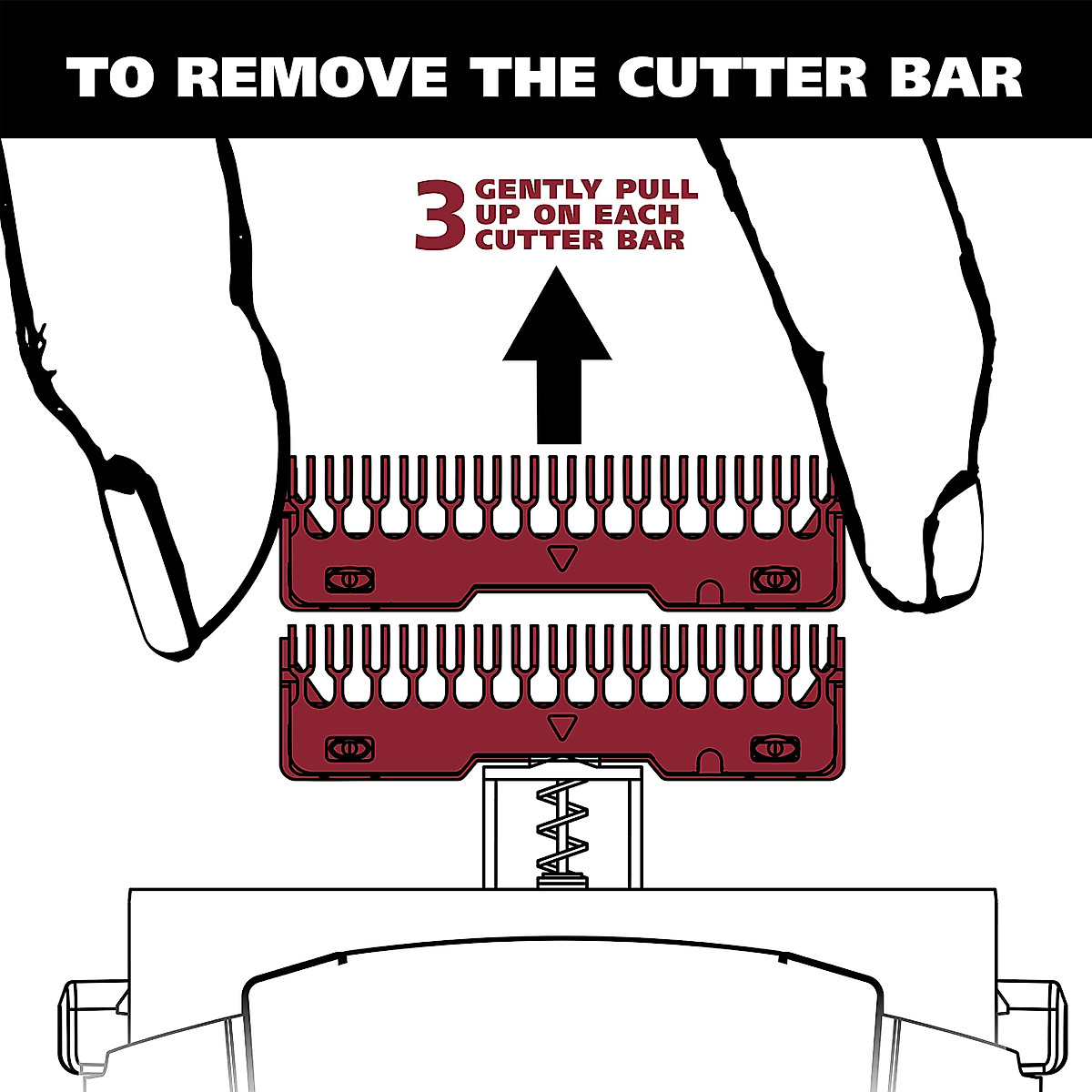 TO REMOVE THE CUTTER BAR

3 GENTLY PULL UP ON EACH CUTTER BAR