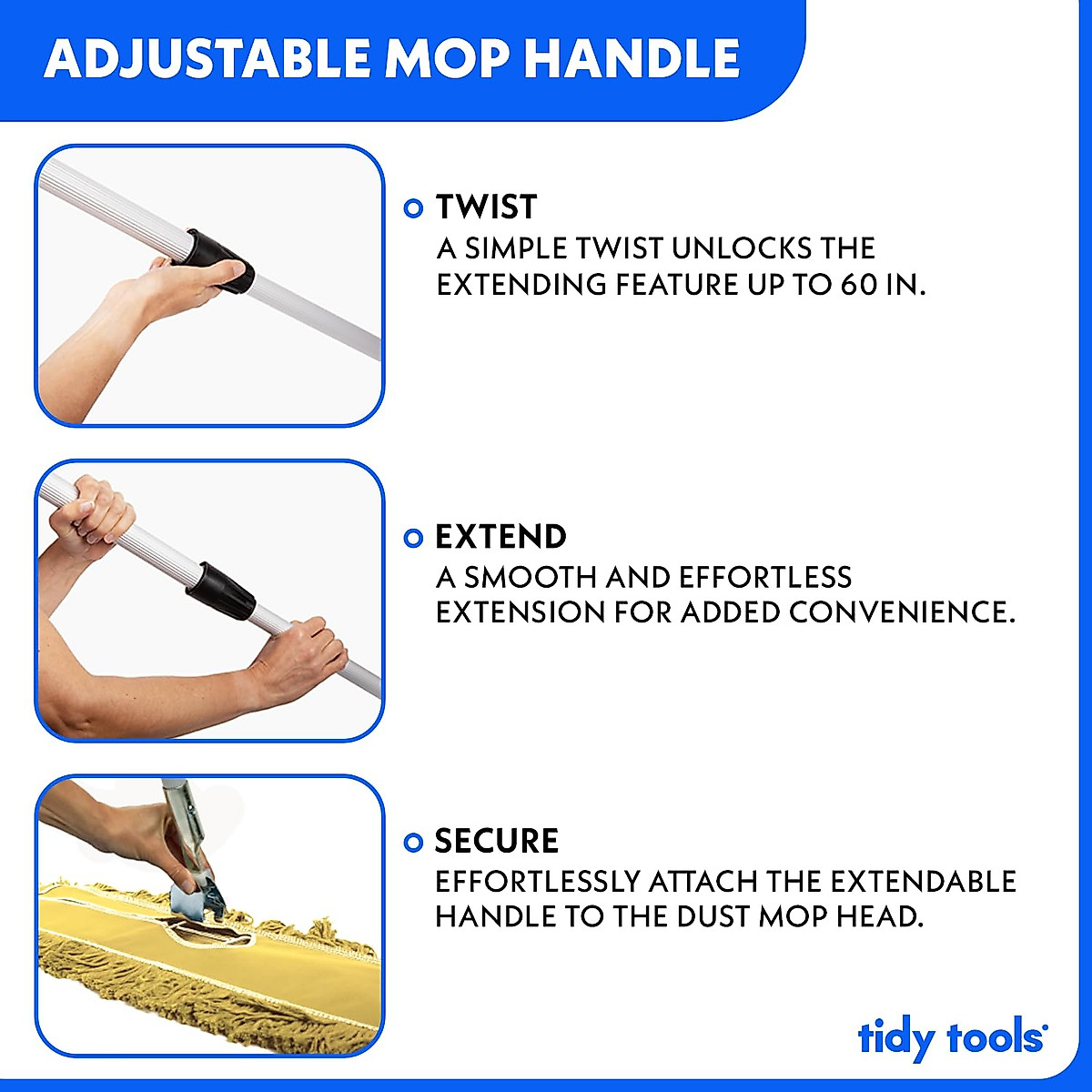 ADJUSTABLE MOP HANDLE

TWIST
A SIMPLE TWIST UNLOCKS THE EXTENDING FEATURE UP TO 60 IN.

EXTEND
A SMOOTH AND EFFORTLESS EXTENSION FOR ADDED CONVENIENCE.

SECURE
EFFORTLESSLY ATTACH THE EXTENDABLE HANDLE TO THE DUST MOP HEAD.

tidy tools