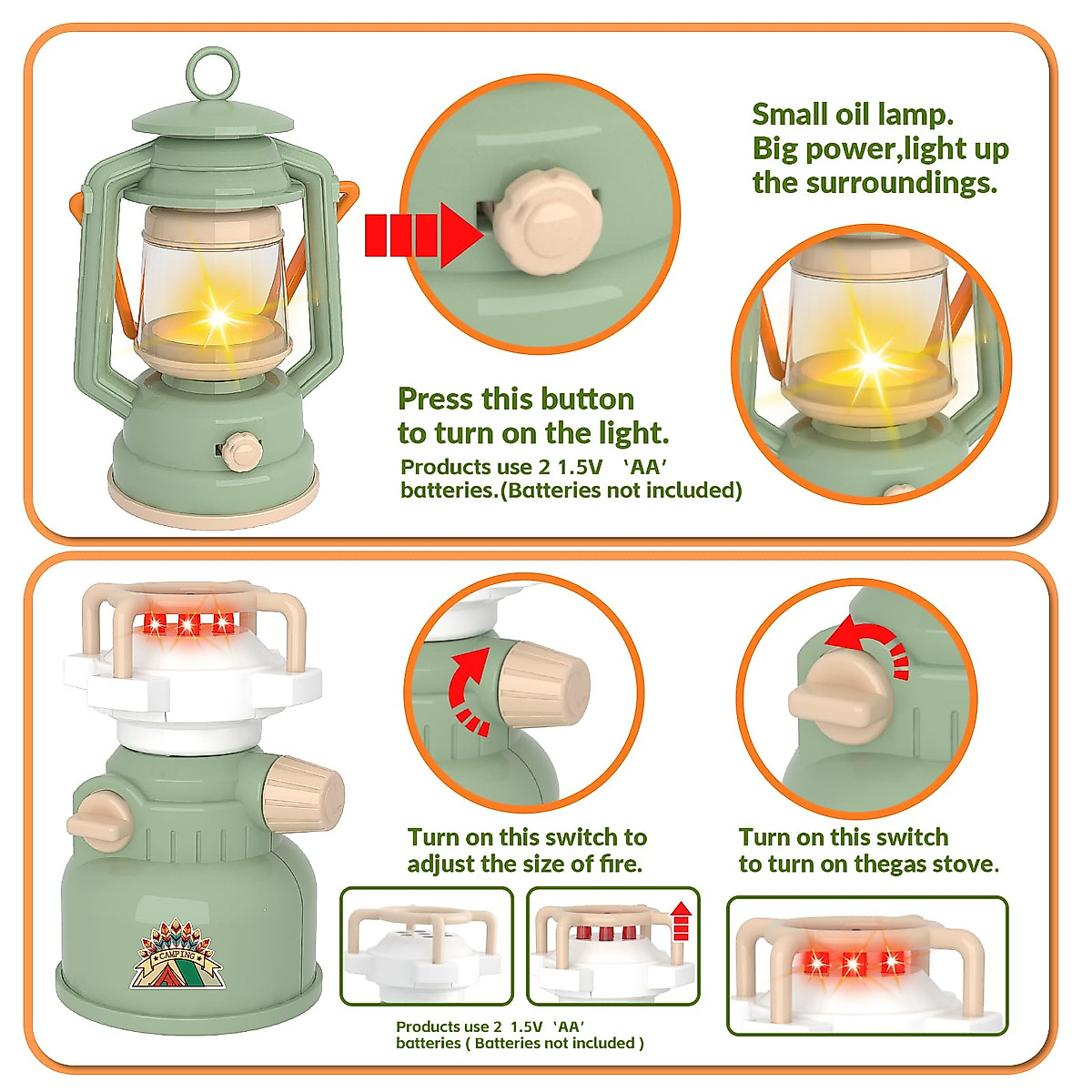 Small oil lamp.
Big power,light up the surroundings.

Press this button to turn on the light.

Products use 2 1.5V 'AA' batteries.(Batteries not included)

CAMPING

Turn on this switch to adjust the size of fire.

Turn on this switch to turn on thegas stove.

Products use 2 1.5V 'AA' batteries ( Batteries not included )