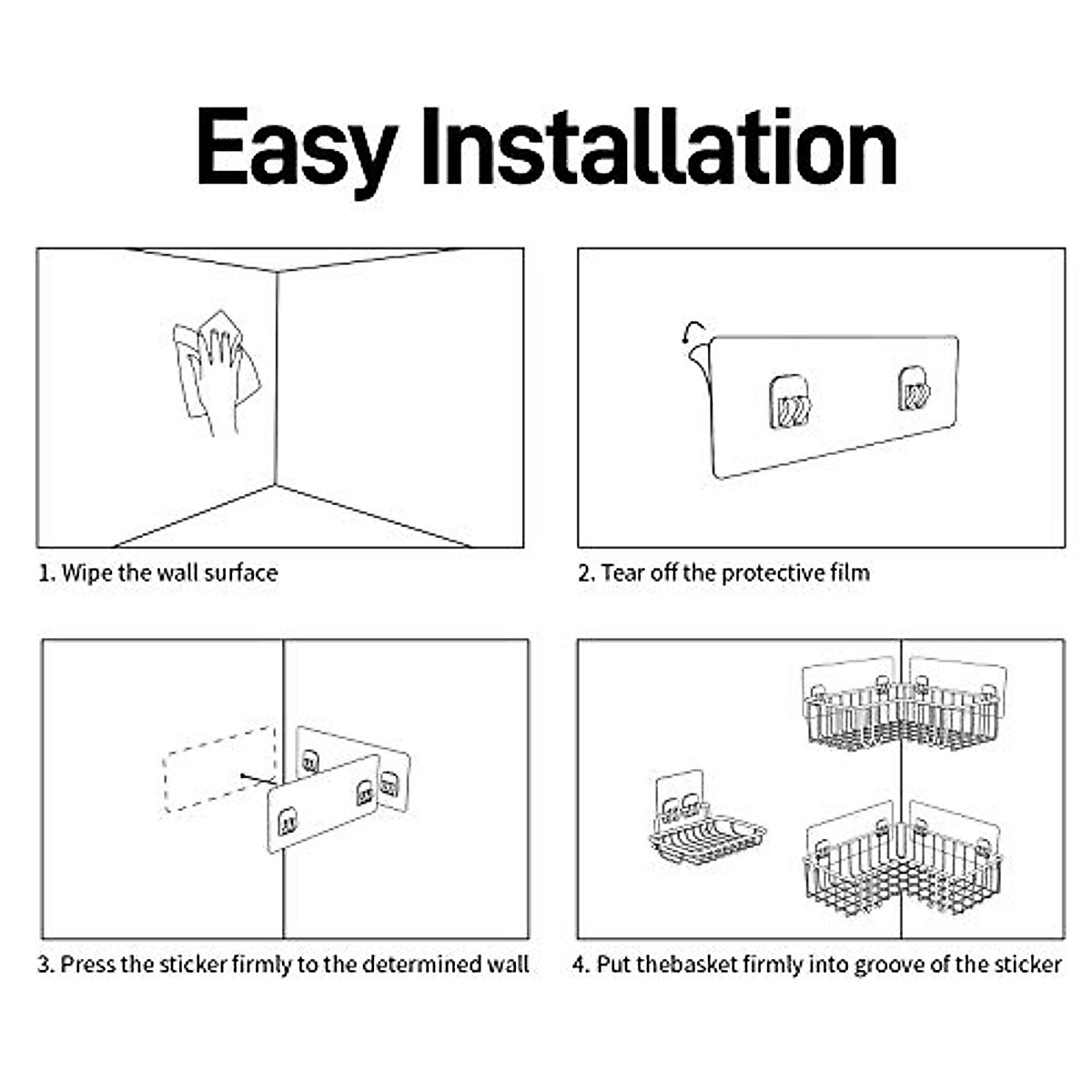 Easy Installation

1. Wipe the wall surface

2. Tear off the protective film

3. Press the sticker firmly to the determined wall

4. Put thebasket firmly into groove of the sticker