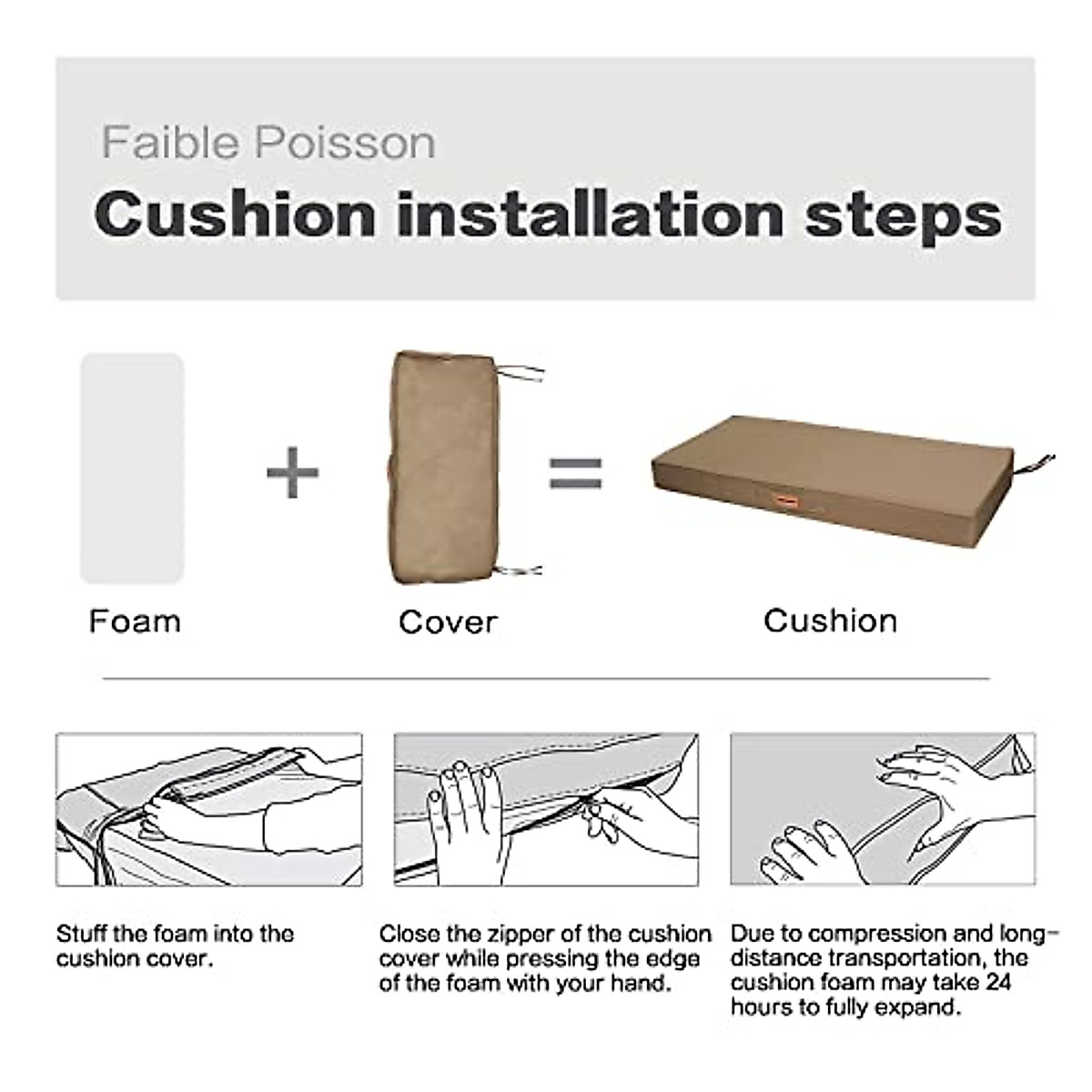 Faible Poisson

Cushion installation steps

Foam + Cover = Cushion

Stuff the foam into the cushion cover.

Close the zipper of the cushion cover while pressing the edge of the foam with your hand.

Due to compression and long-distance transportation, the cushion foam may take 24 hours to fully expand.