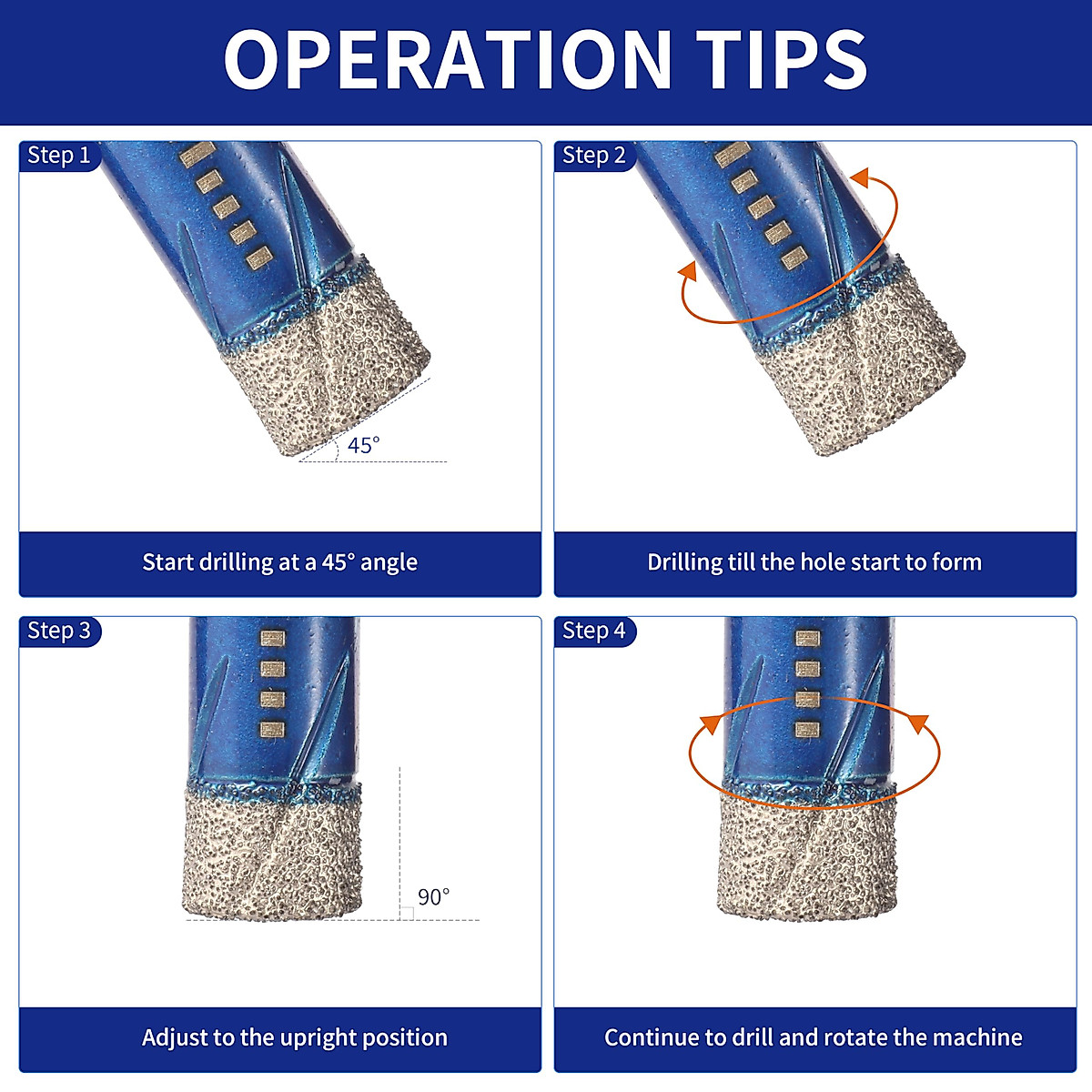 OPERATION TIPS

Step 1

45°

Start drilling at a 45° angle

Step 2

Drilling till the hole start to form

Step 3

90°

Adjust to the upright position

Step 4

Continue to drill and rotate the machine