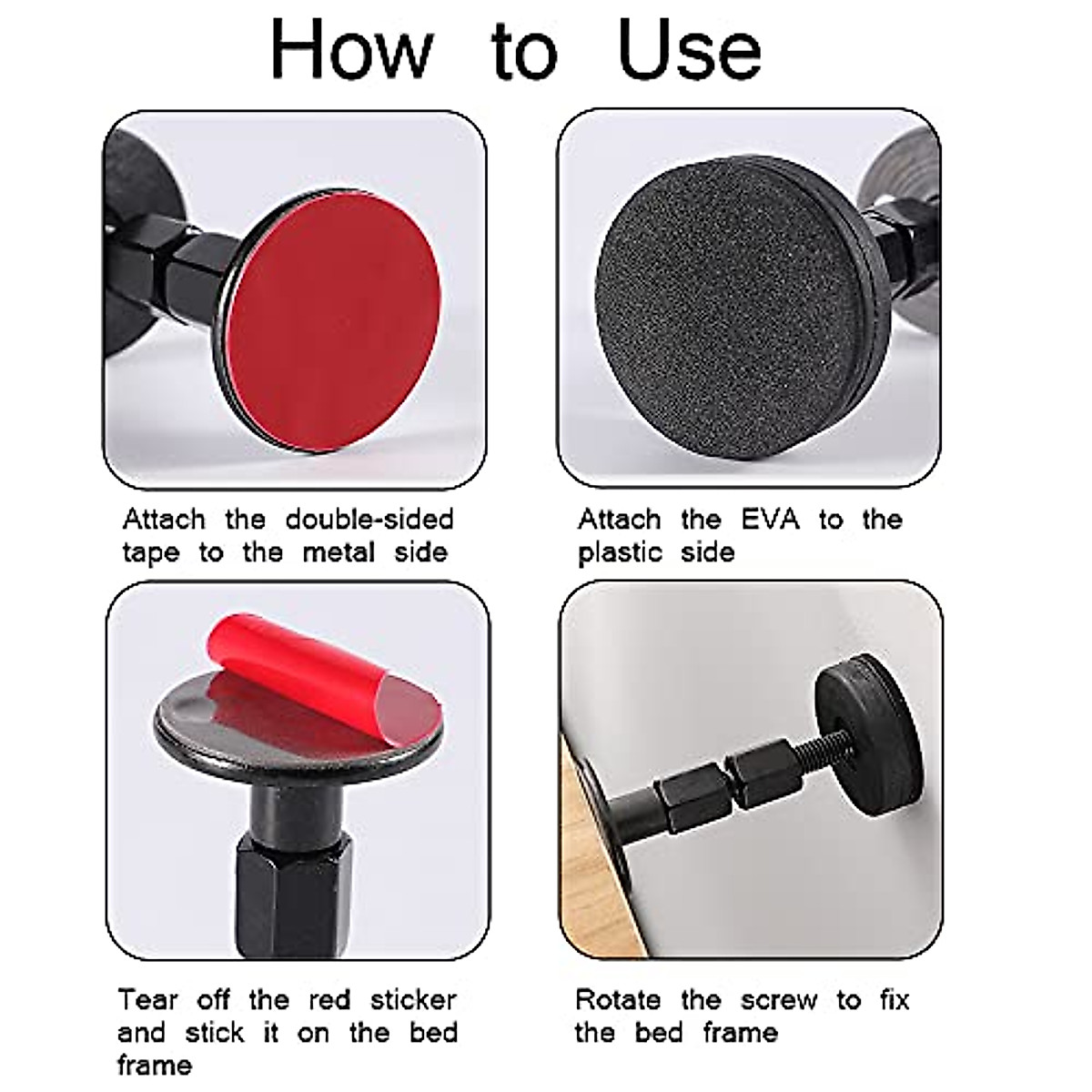 How to Use

Attach the double-sided tape to the metal side

Attach the EVA to the plastic side

Tear off the red sticker and stick it on the bed frame

Rotate the screw to fix the bed frame