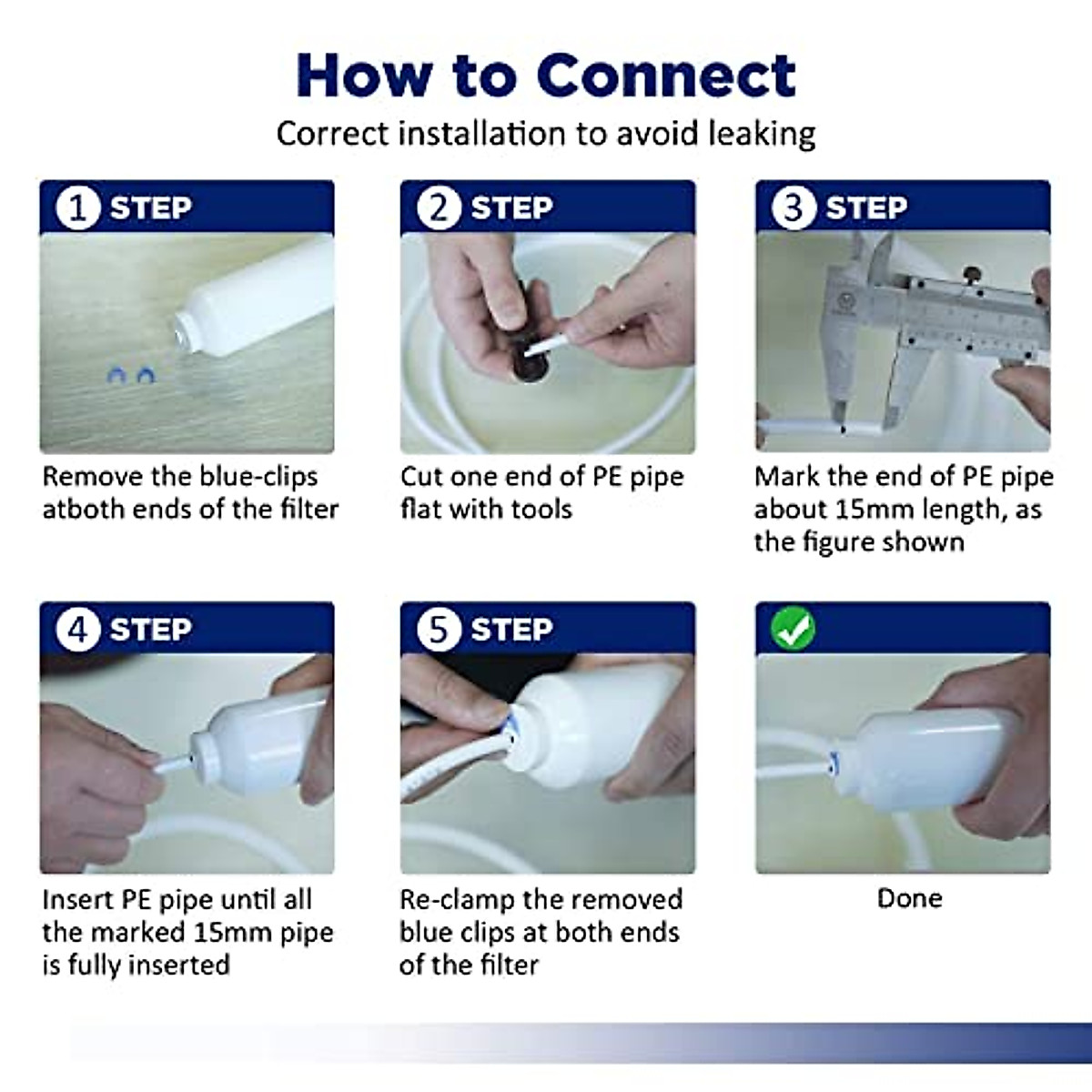 How to Connect

Correct installation to avoid leaking

1 STEP

Remove the blue-clips atboth ends of the filter

2 STEP

Cut one end of PE pipe flat with tools

3 STEP

Mark the end of PE pipe about 15mm length, as the figure shown

4 STEP

Insert PE pipe until all the marked 15mm pipe is fully inserted

5 STEP

Re-clamp the removed blue clips at both ends of the filter

Done