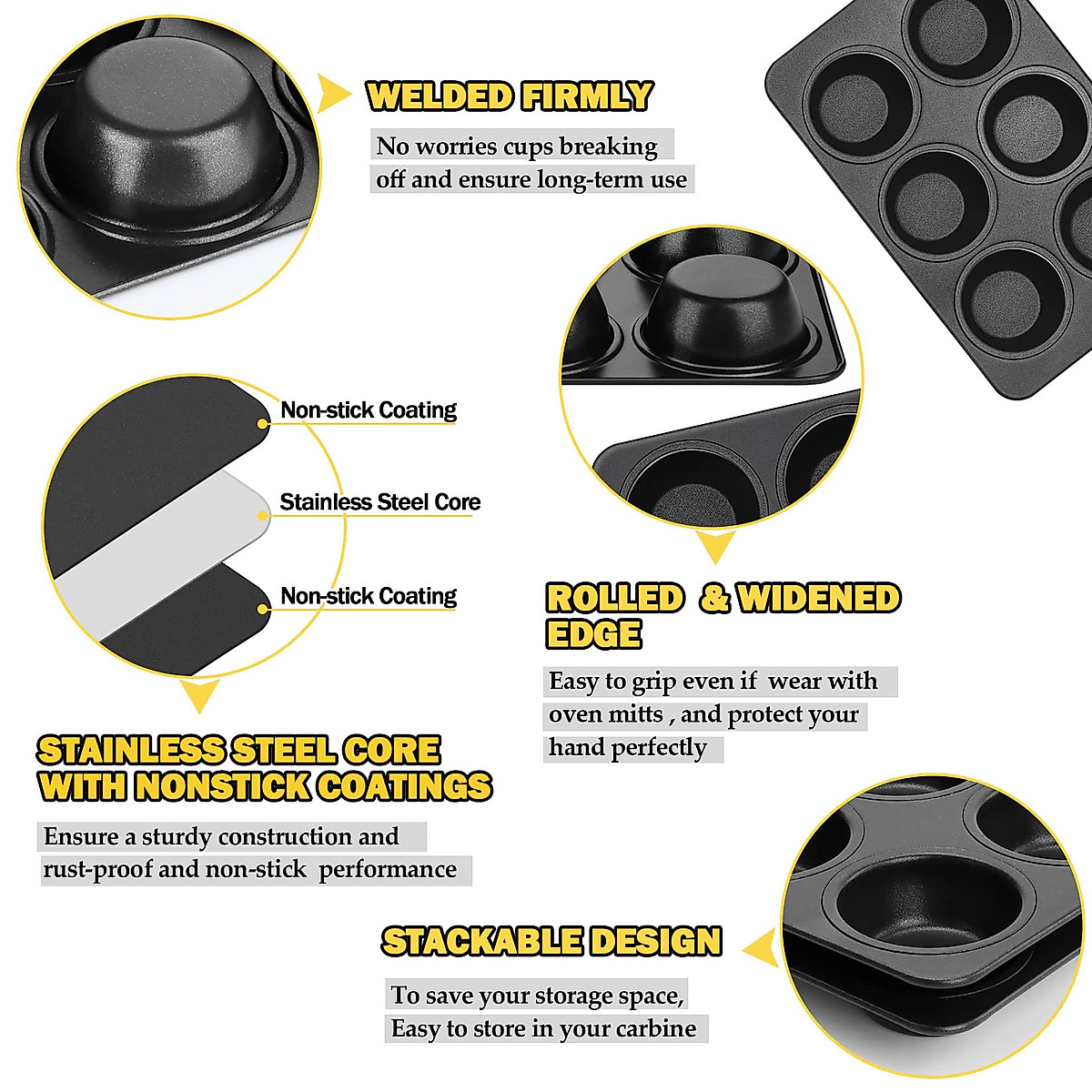 WELDED FIRMLY

No worries cups breaking off and ensure long-term use

Non-stick Coating

Stainless Steel Core

Non-stick Coating

ROLLED & WIDENED EDGE

Easy to grip even if wear with oven mitts , and protect your hand perfectly

STAINLESS STEEL CORE WITH NONSTICK COATINGS

Ensure a sturdy construction and rust-proof and non-stick performance

STACKABLE DESIGN

To save your storage space, Easy to store in your carbine