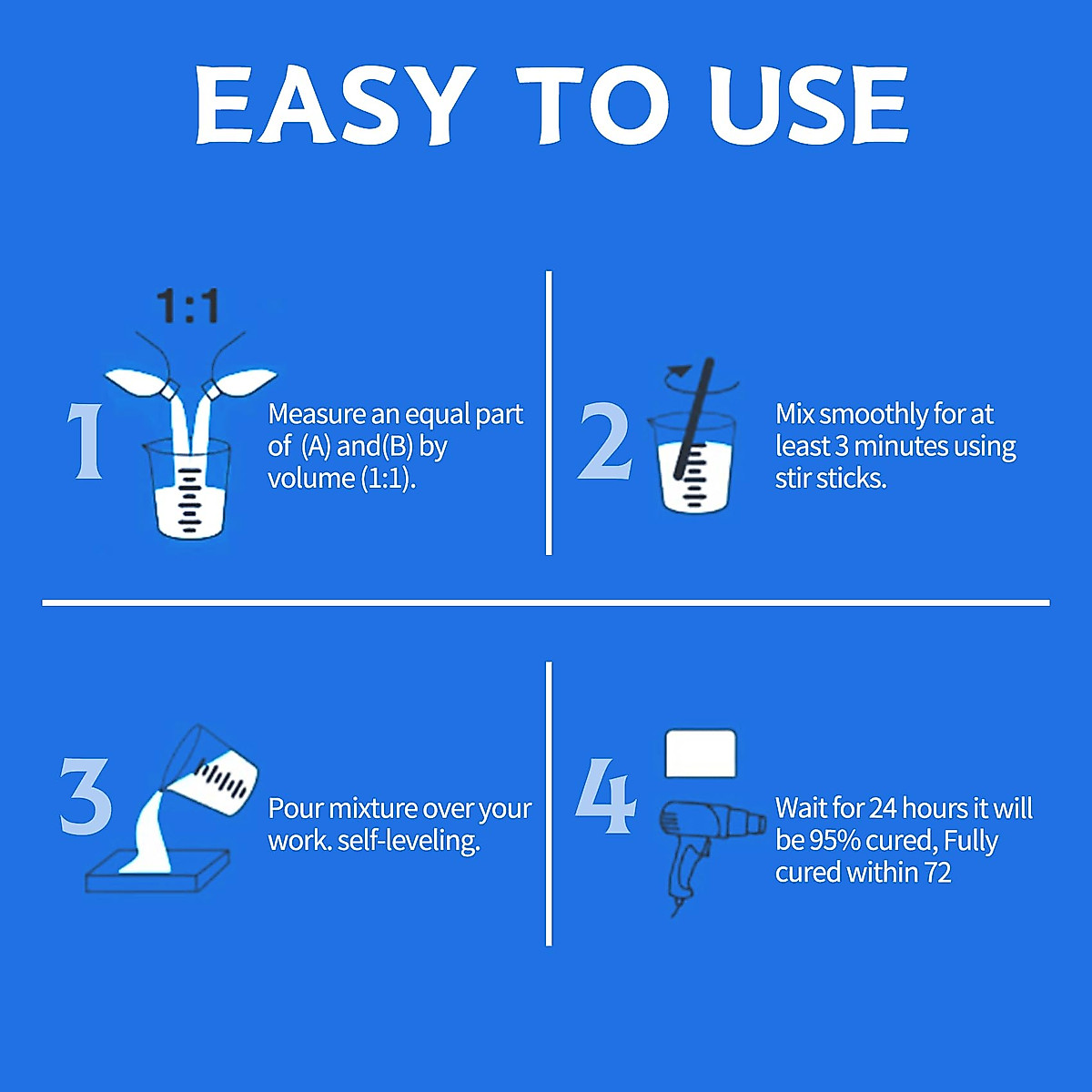 EASY TO USE

1:1

1 Measure an equal part of (A) and(B) by volume (1:1).

2 Mix smoothly for at least 3 minutes using stir sticks.

3 Pour mixture over your work. self-leveling.

4 Wait for 24 hours it will be 95% cured, Fully cured within 72