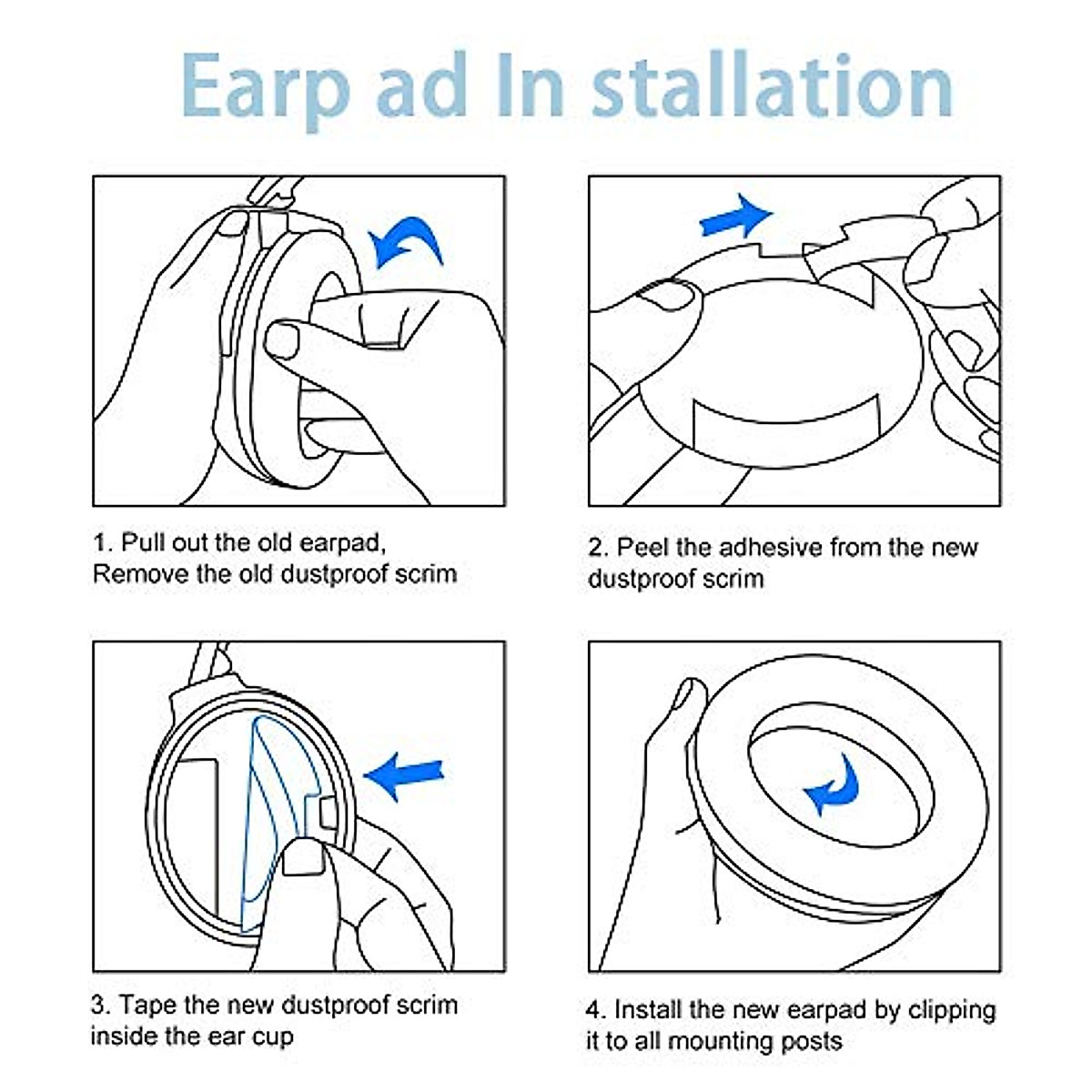 Earp ad In stallation

1. Pull out the old earpad, Remove the old dustproof scrim

2. Peel the adhesive from the new dustproof scrim

3. Tape the new dustproof scrim inside the ear cup

4. Install the new earpad by clipping it to all mounting posts