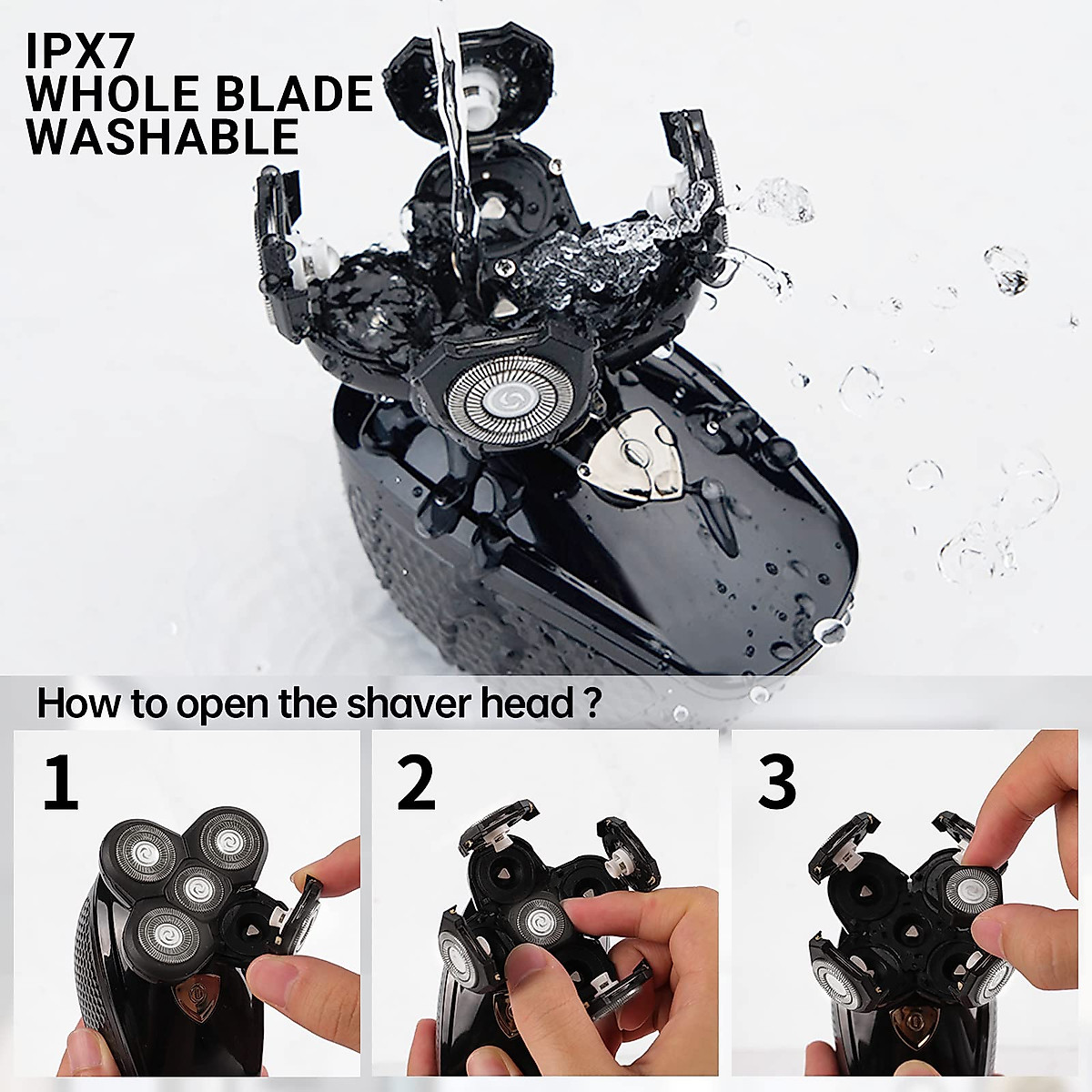 IPX7
WHOLE BLADE
WASHABLE

How to open the shaver head ?

1

2

3