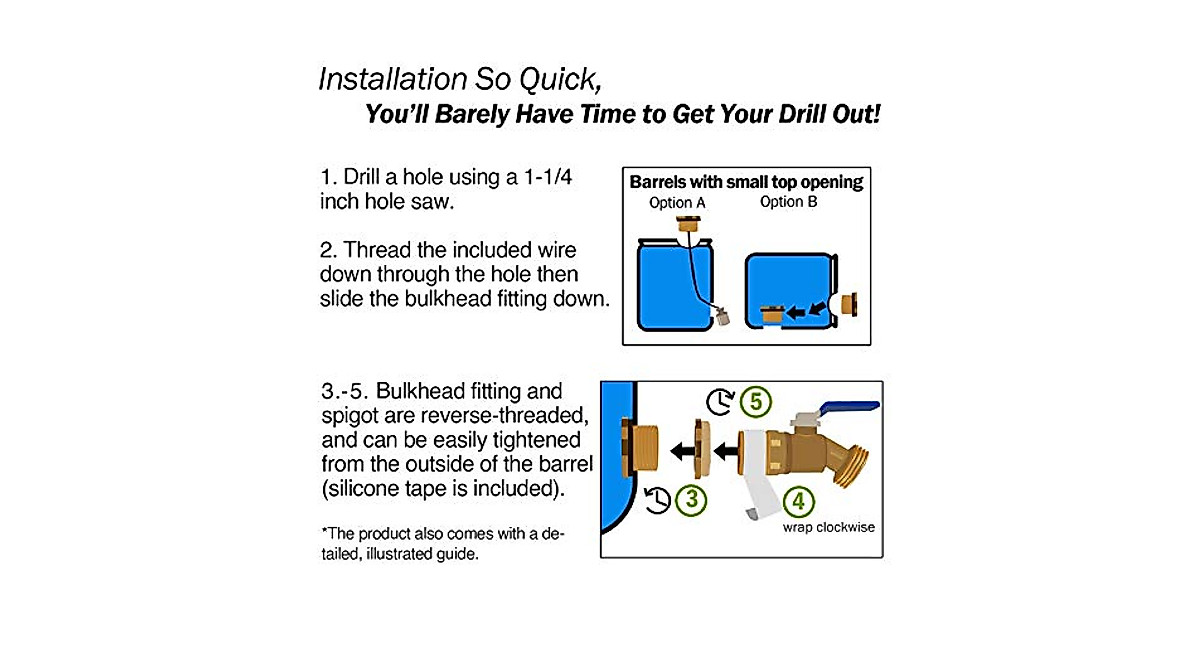 Installation So Quick,
You'll Barely Have Time to Get Your Drill Out!

1. Drill a hole using a 1-1/4 inch hole saw.

2. Thread the included wire down through the hole then slide the bulkhead fitting down.

Barrels with small top opening
Option A
Option B

3.-5. Bulkhead fitting and spigot are reverse-threaded, and can be easily tightened from the outside of the barrel (silicone tape is included).

*The product also comes with a detailed, illustrated guide.

5
3
4
wrap clockwise