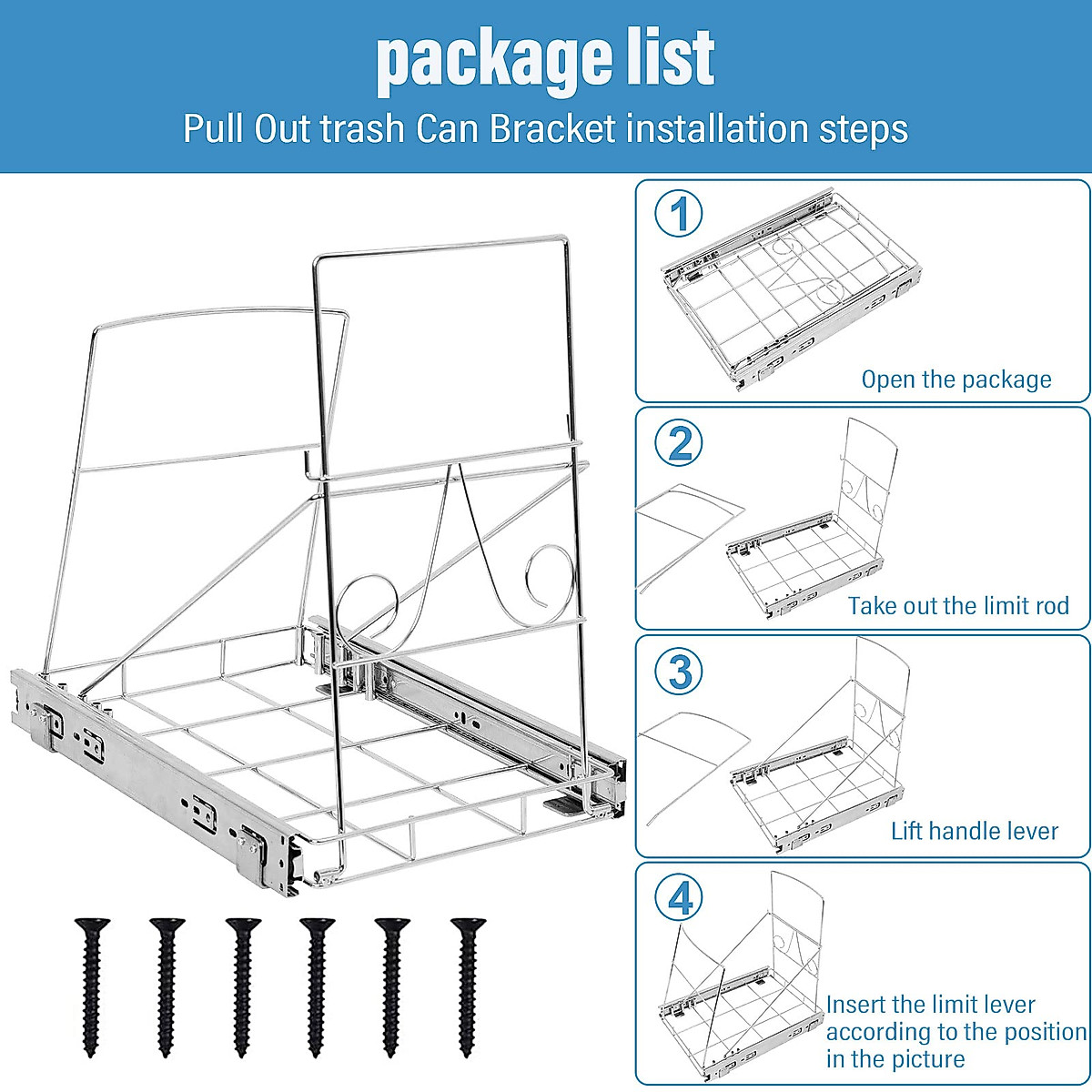 package list

Pull Out trash Can Bracket installation steps

1

Open the package

2

Take out the limit rod

3

Lift handle lever

4

Insert the limit lever according to the position in the picture