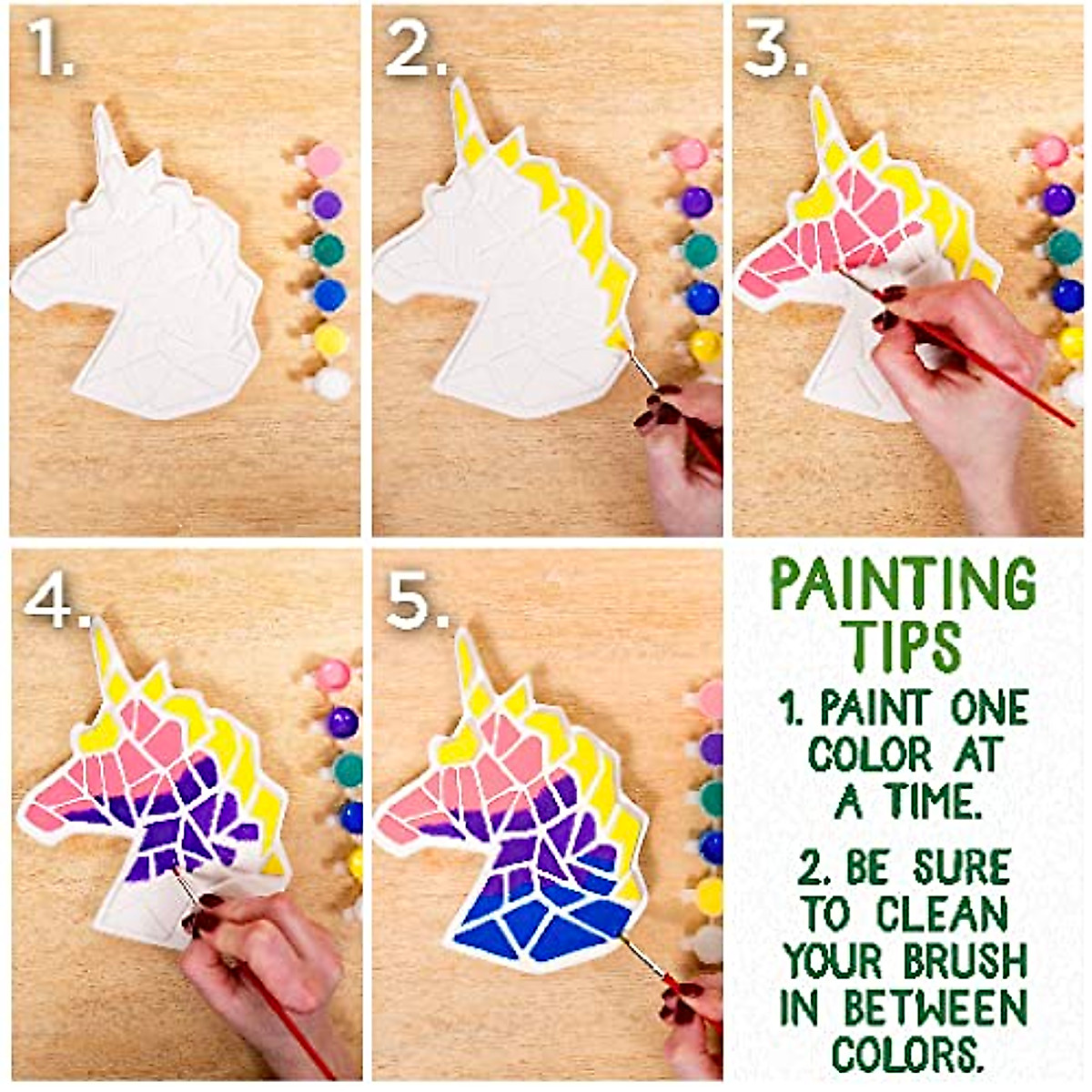 1.

2.

3.

4.

5.

PAINTING TIPS

1. PAINT ONE COLOR AT A TIME.

2. BE SURE TO CLEAN YOUR BRUSH IN BETWEEN COLORS.