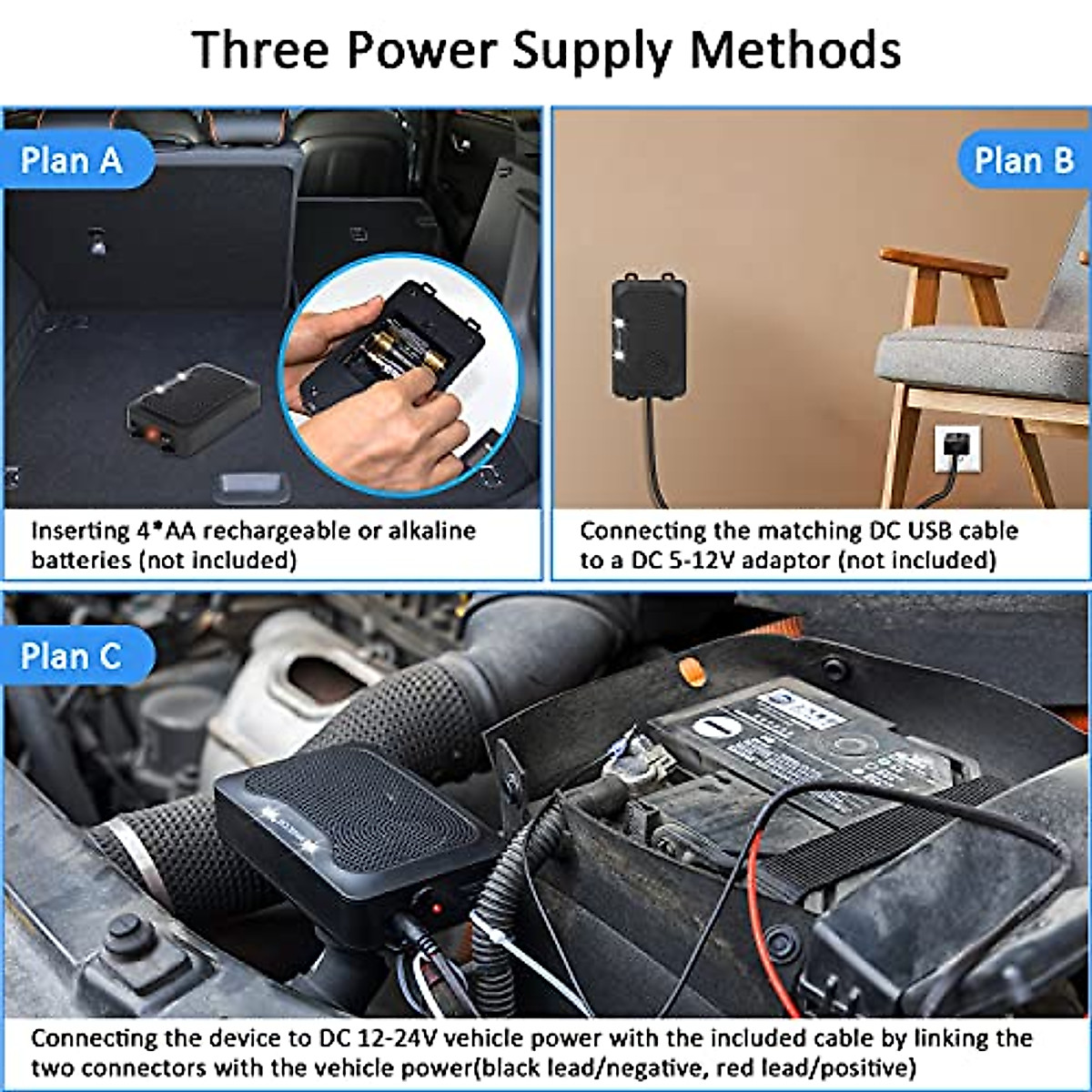 Three Power Supply Methods

Plan A

Inserting 4*AA rechargeable or alkaline batteries (not included)

Plan B

Connecting the matching DC USB cable to a DC 5-12V adaptor (not included)

Plan C

Connecting the device to DC 12-24V vehicle power with the included cable by linking the two connectors with the vehicle power(black lead/negative, red lead/positive)