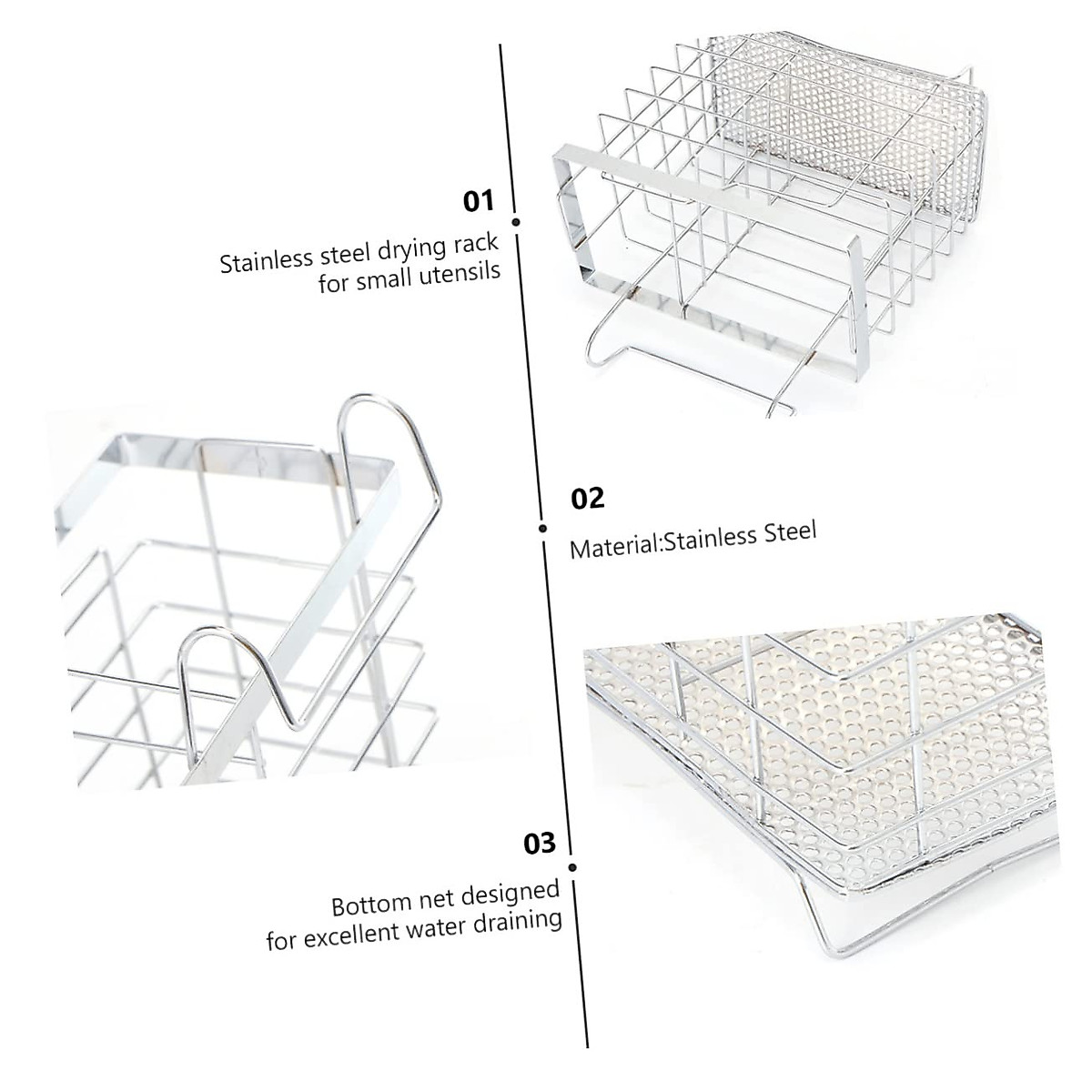 01

Stainless steel drying rack for small utensils

02

Material:Stainless Steel

03

Bottom net designed for excellent water draining