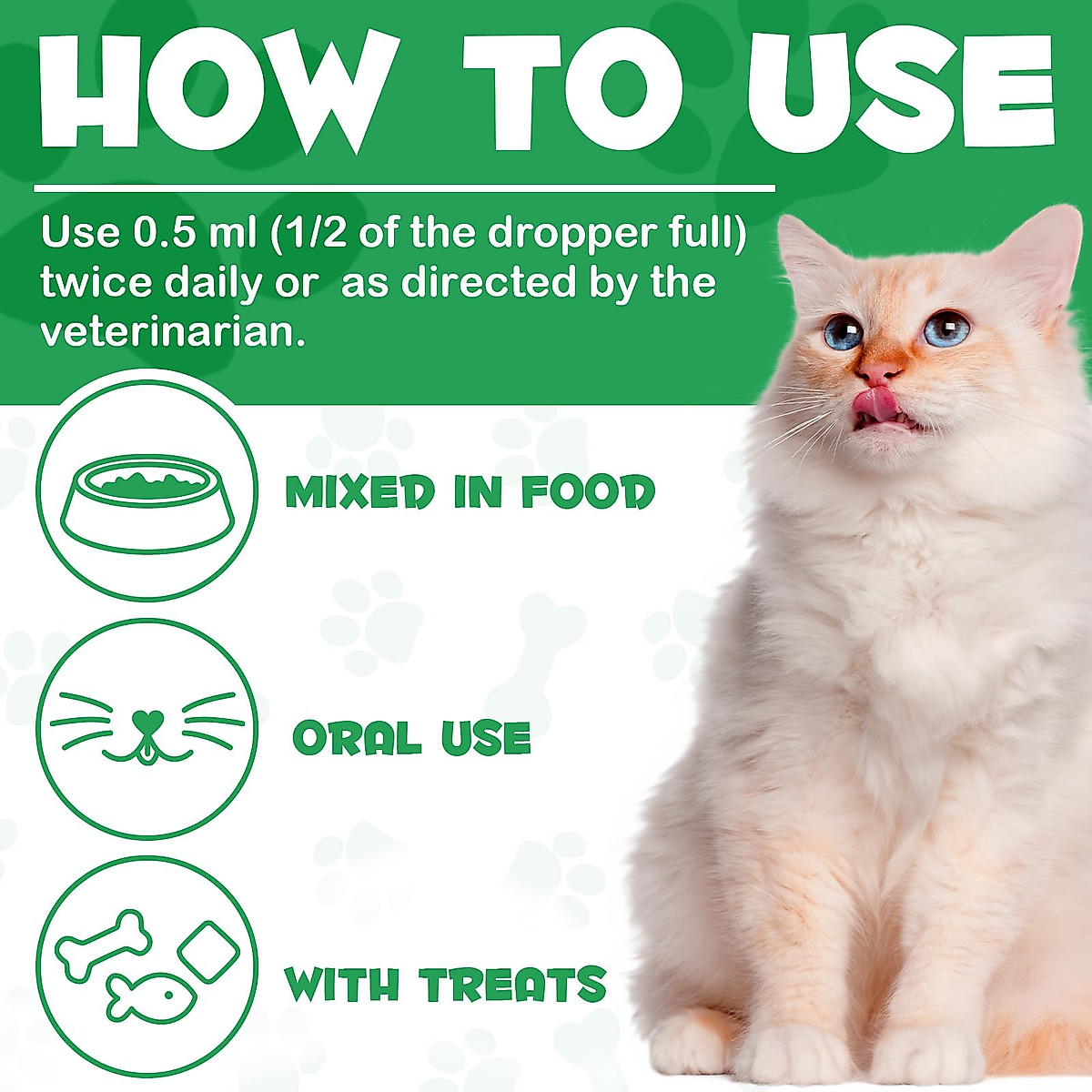 HOW TO USE

Use 0.5 ml (1/2 of the dropper full) twice daily or  as directed by the veterinarian.

MIXED IN FOOD

ORAL USE

WITH TREATS