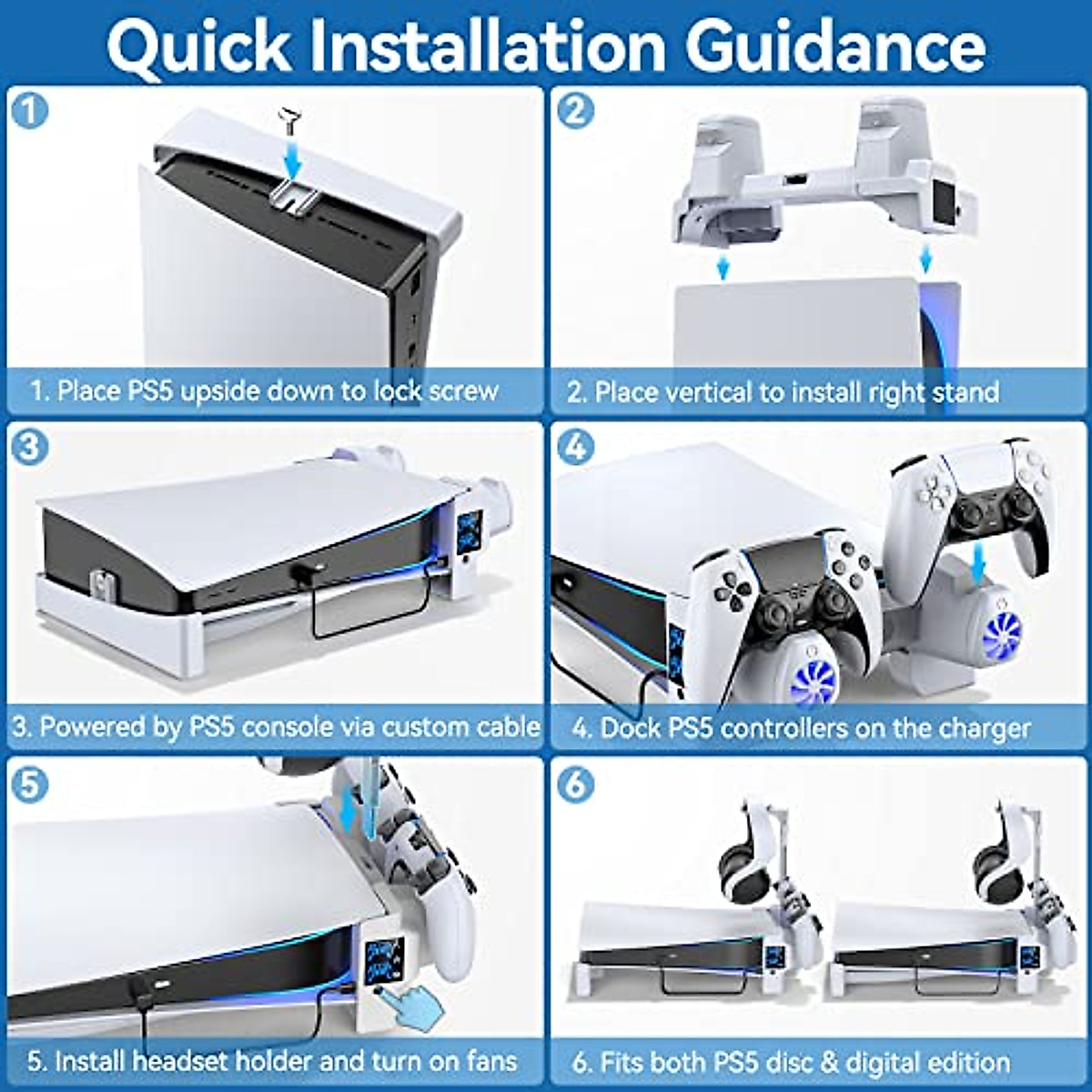 Quick Installation Guidance

1

1. Place PS5 upside down to lock screw

2

2. Place vertical to install right stand

3

3. Powered by PS5 console via custom cable

4

4. Dock PS5 controllers on the charger

5

5. Install headset holder and turn on fans

6

6. Fits both PS5 disc & digital edition