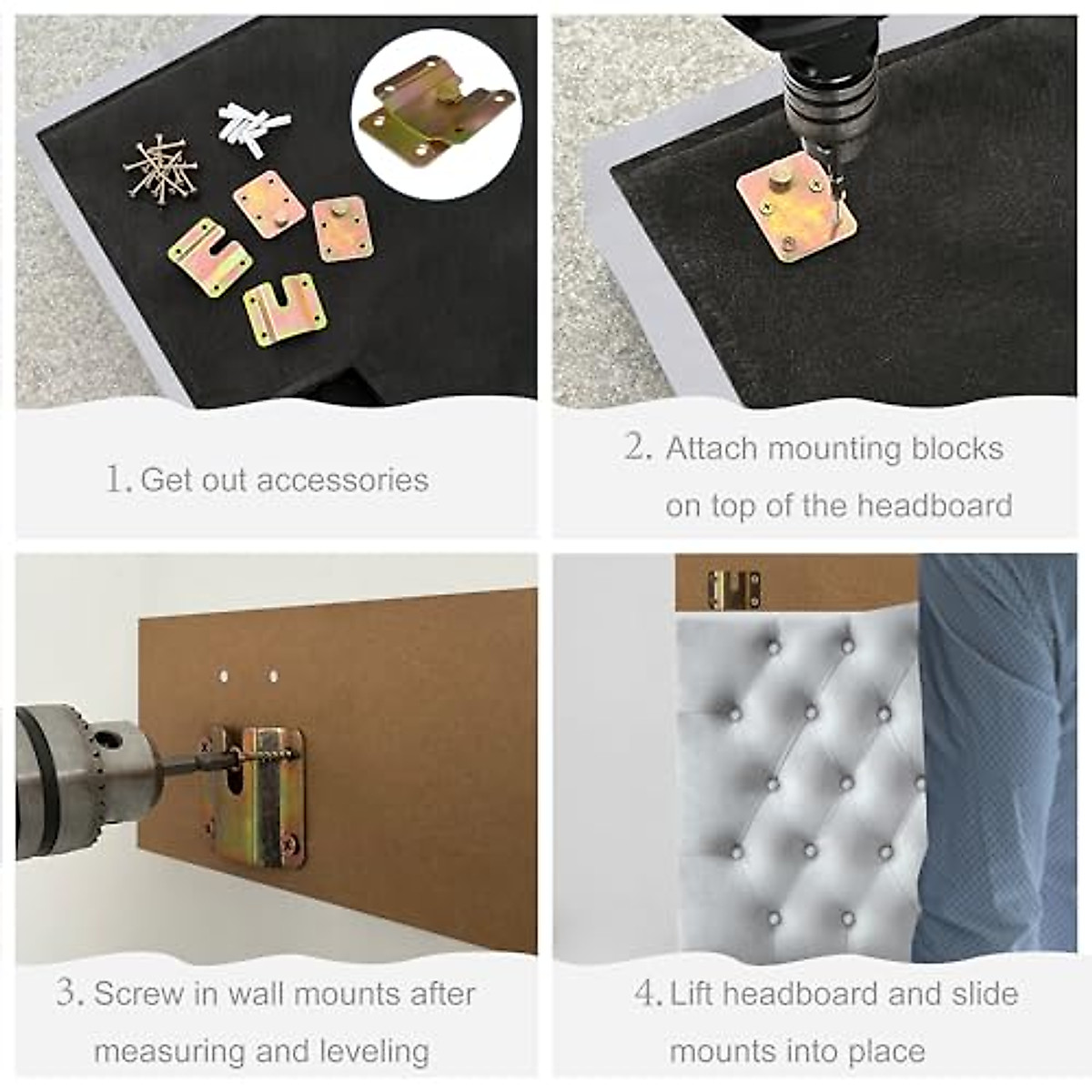 1. Get out accessories

2. Attach mounting blocks on top of the headboard

3. Screw in wall mounts after measuring and leveling

4. Lift headboard and slide mounts into place