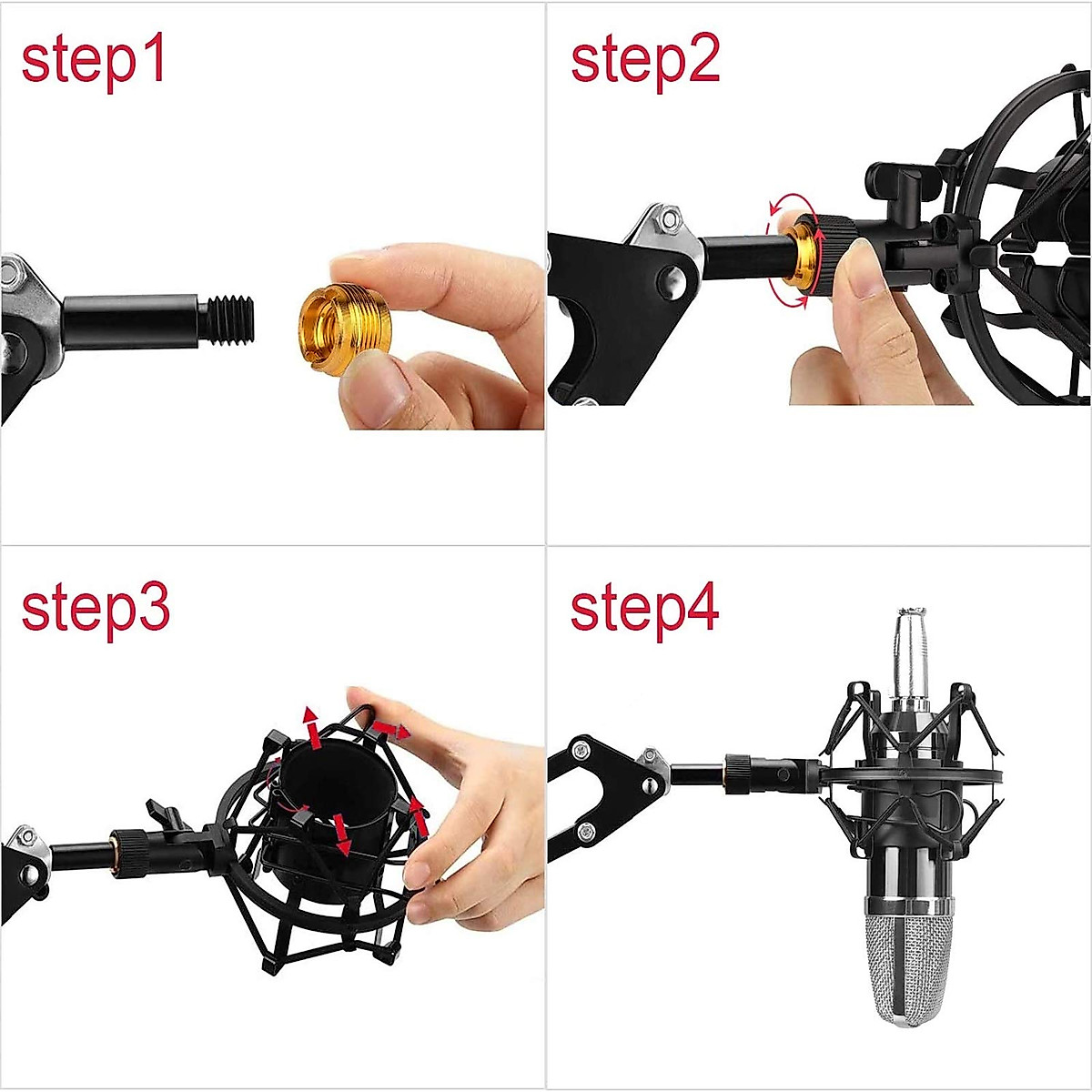 step1

step2

step3

step4