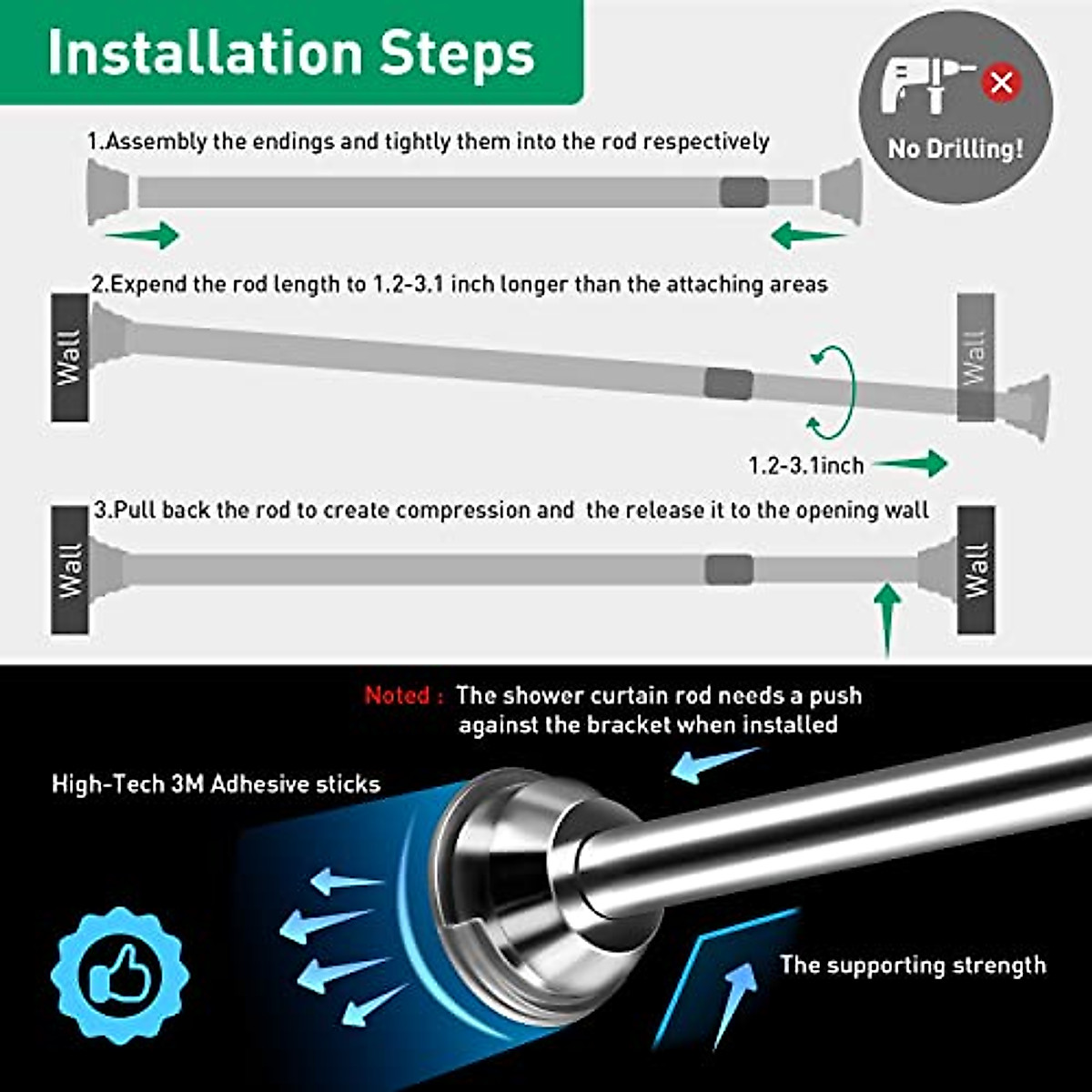 Installation Steps

No Drilling!

1.Assembly the endings and tightly them into the rod respectively

2.Expend the rod length to 1.2-3.1 inch longer than the attaching areas

Wall

Wall

1.2-3.1inch

3.Pull back the rod to create compression and the release it to the opening wall

Wall

Wall

Noted : The shower curtain rod needs a push against the bracket when installed

High-Tech 3M Adhesive sticks

The supporting strength