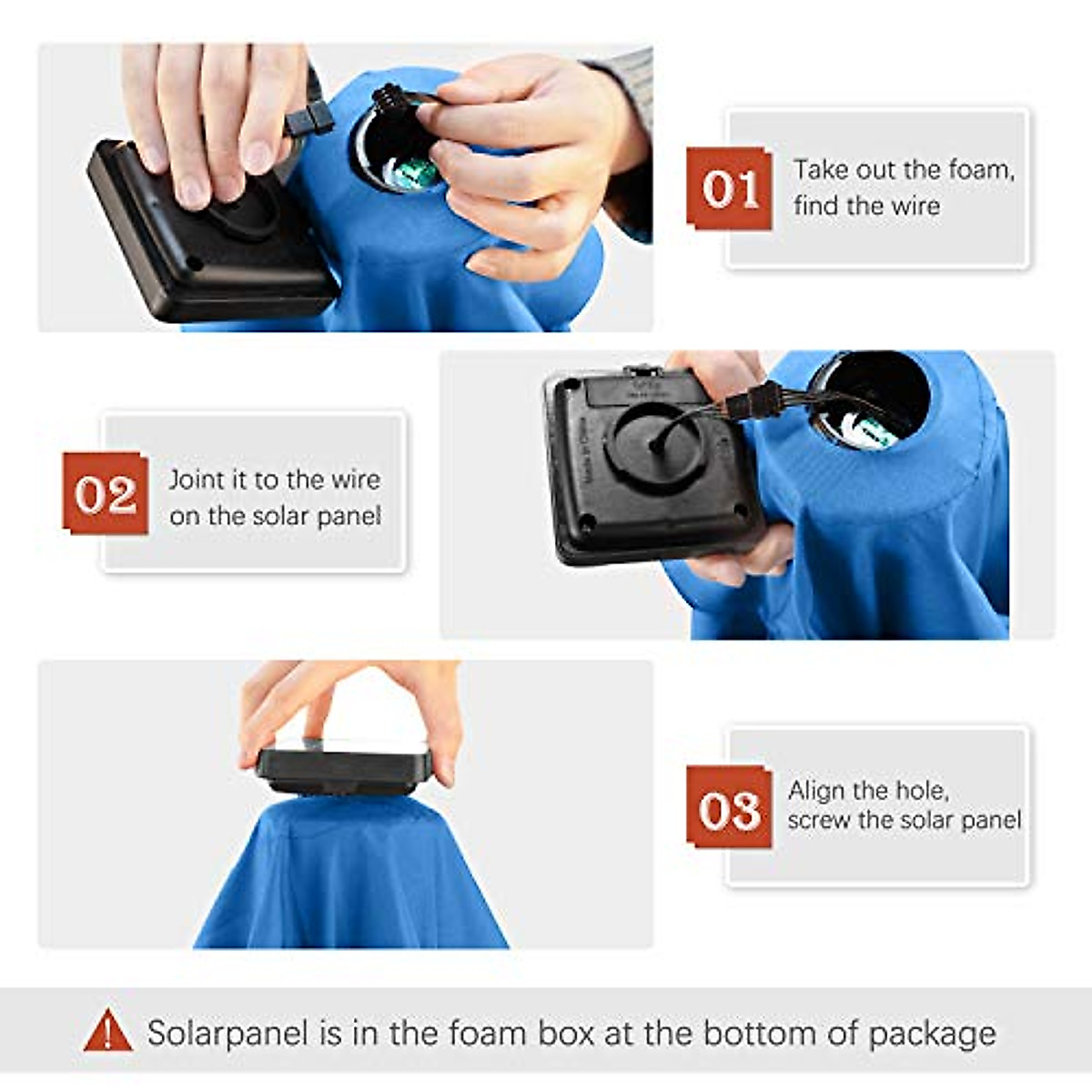 01
Take out the foam, find the wire

02
Joint it to the wire on the solar panel

Made in China

03
Align the hole, screw the solar panel

Solarpanel is in the foam box at the bottom of package