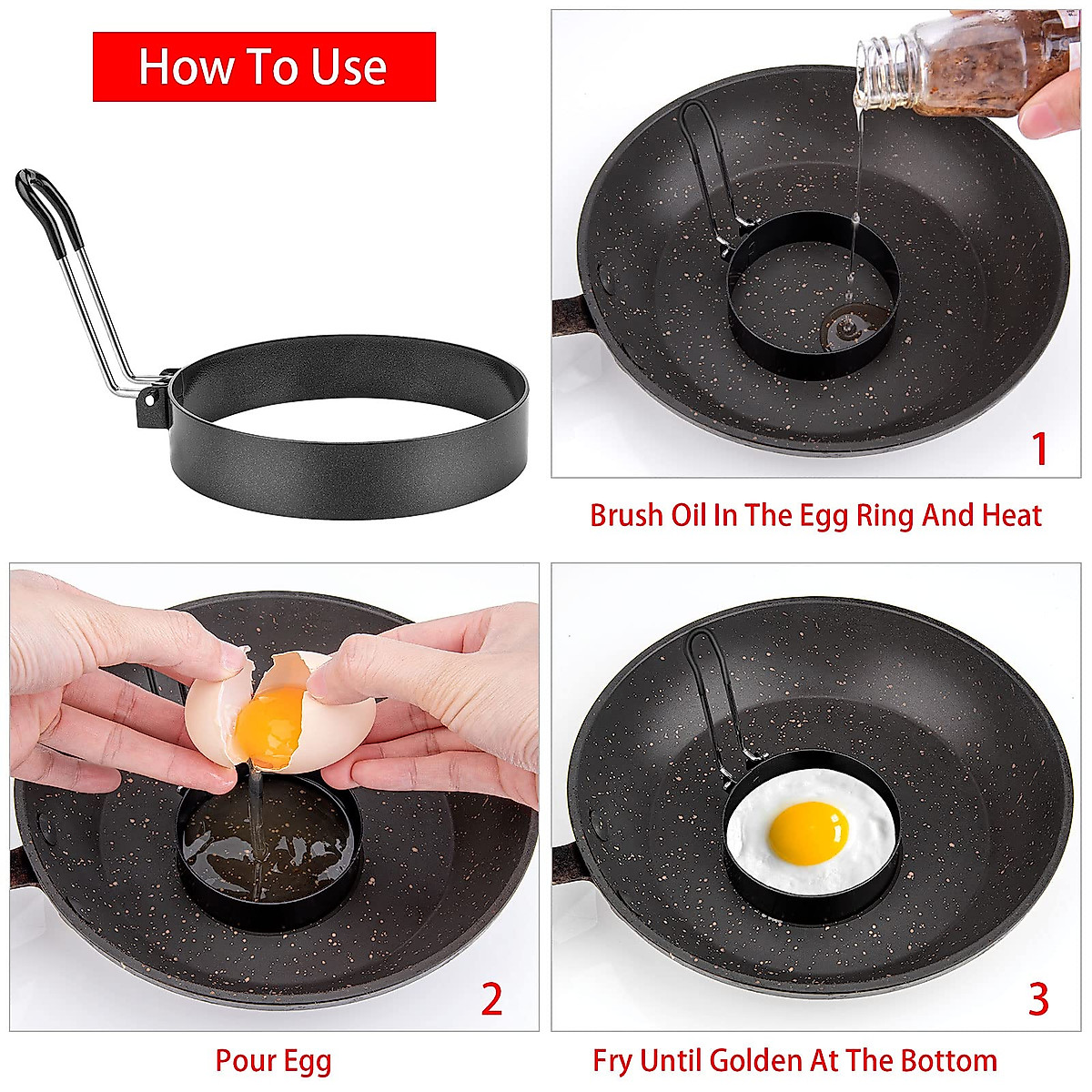 How To Use

1

Brush Oil In The Egg Ring And Heat

2

Pour Egg

3

Fry Until Golden At The Bottom