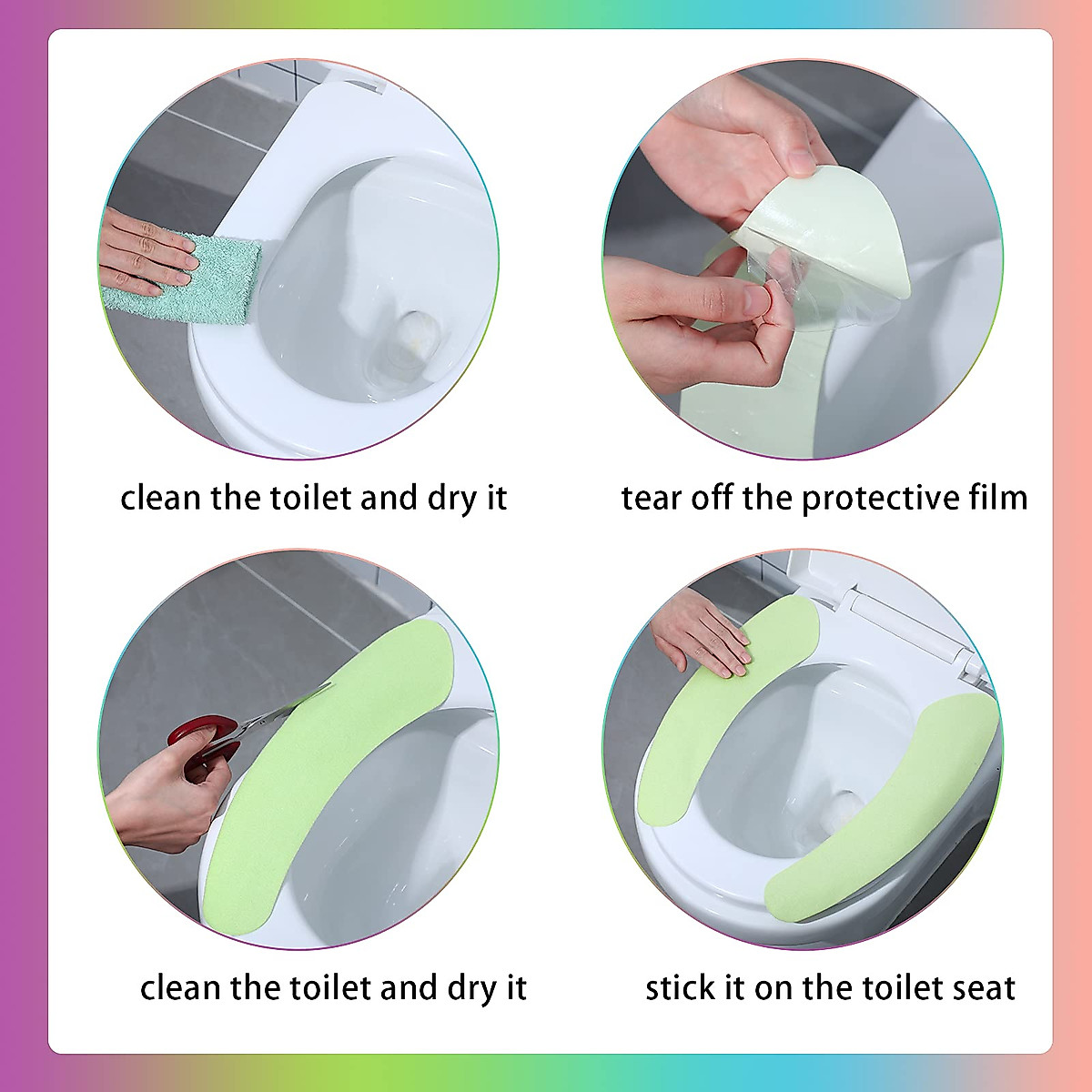 clean the toilet and dry it

tear off the protective film

clean the toilet and dry it

stick it on the toilet seat