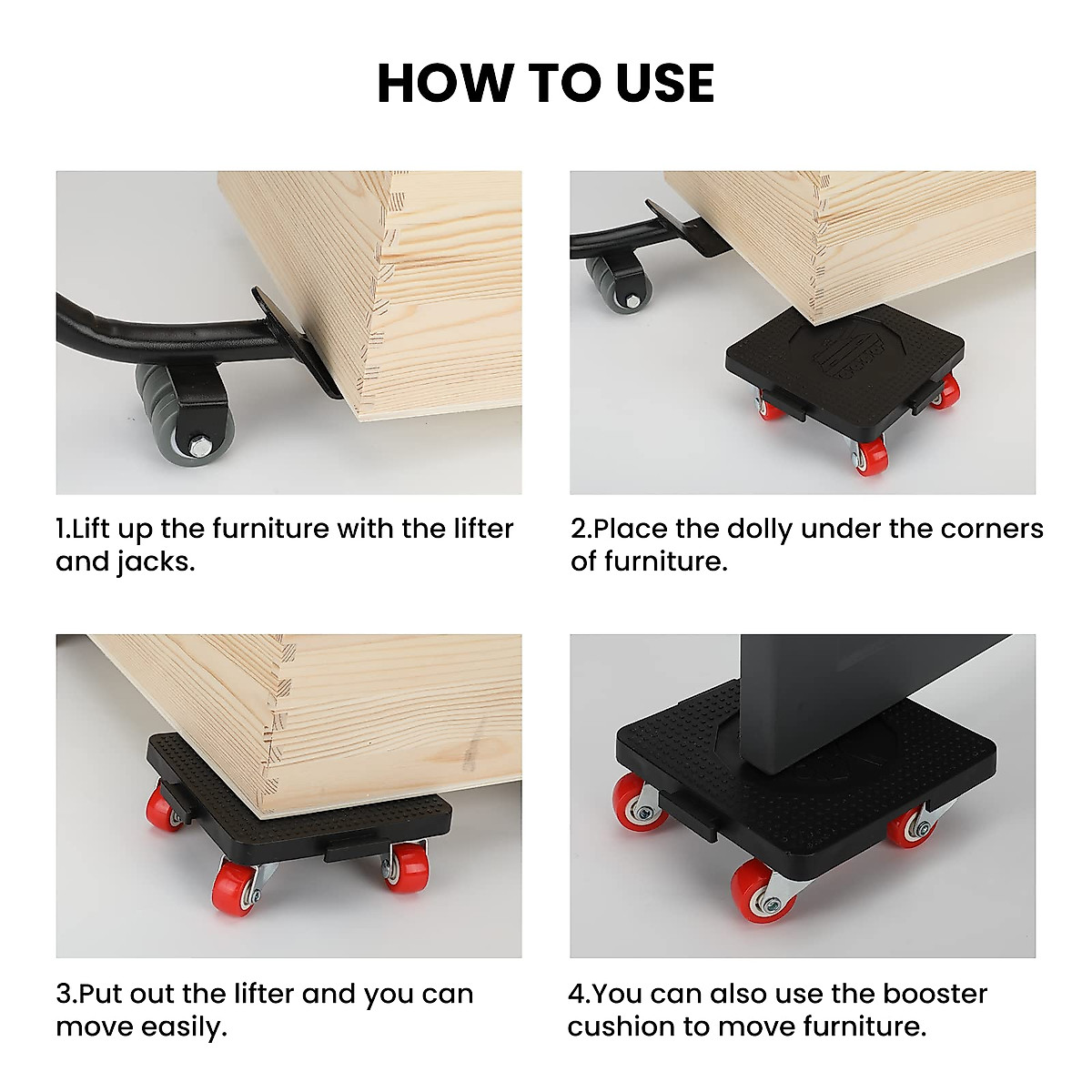 HOW TO USE

1.Lift up the furniture with the lifter and jacks.

2.Place the dolly under the corners of furniture.

3.Put out the lifter and you can move easily.

4.You can also use the booster cushion to move furniture.