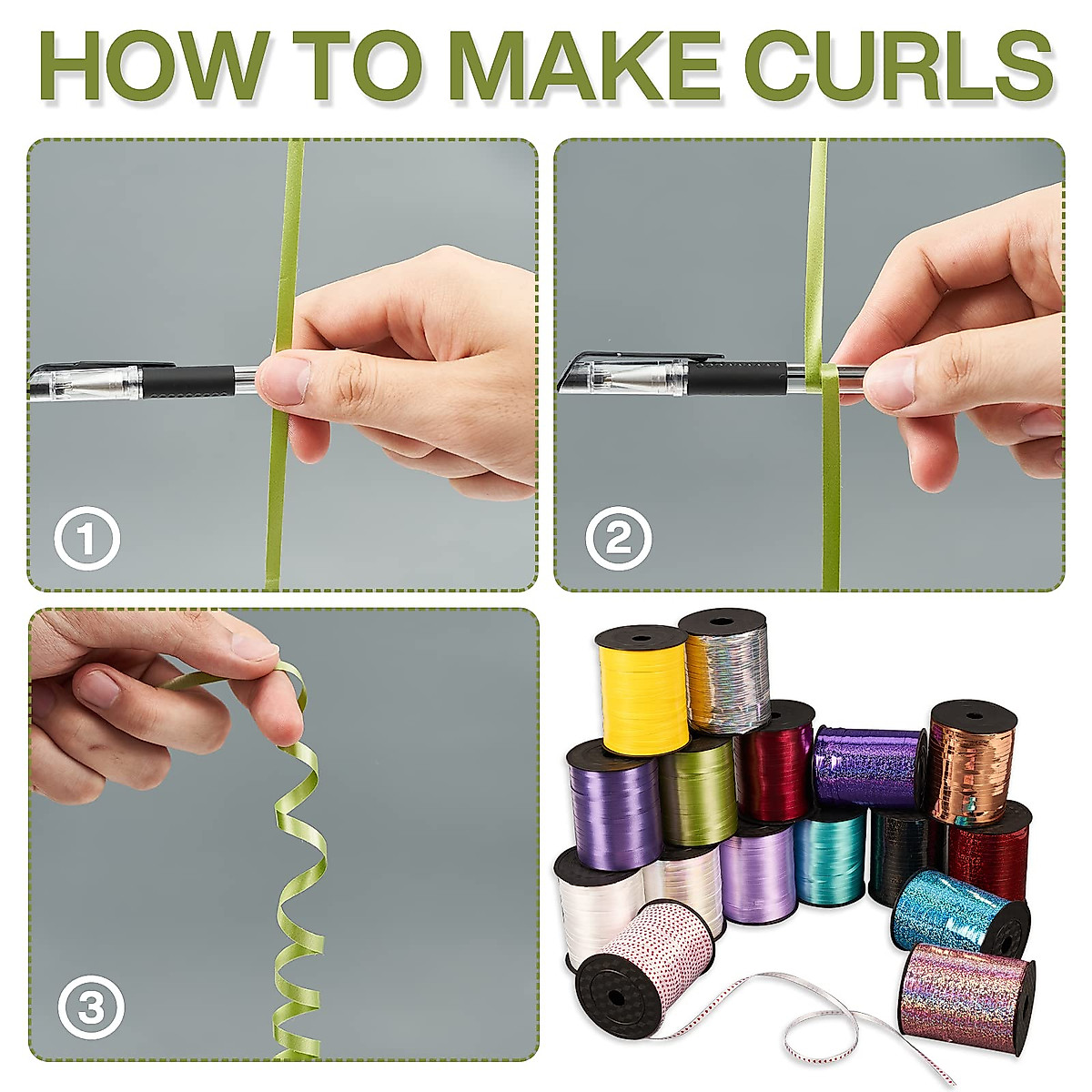 HOW TO MAKE CURLS

1

2

3