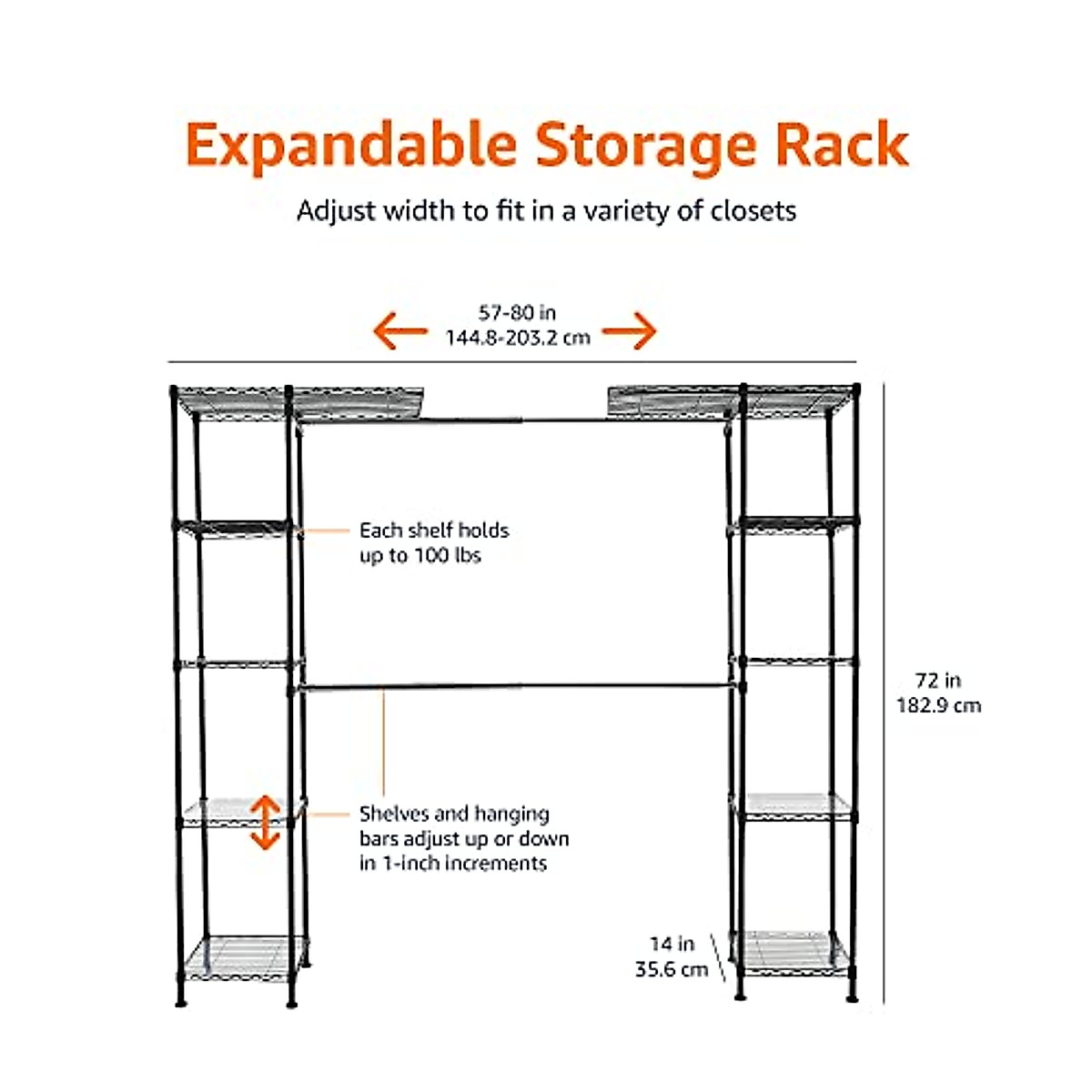 Expandable Storage Rack

Adjust width to fit in a variety of closets

57-80 in
144.8-203.2 cm

Each shelf holds up to 100 lbs

72 in
182.9 cm

Shelves and hanging bars adjust up or down in 1-inch increments

14 in
35.6 cm