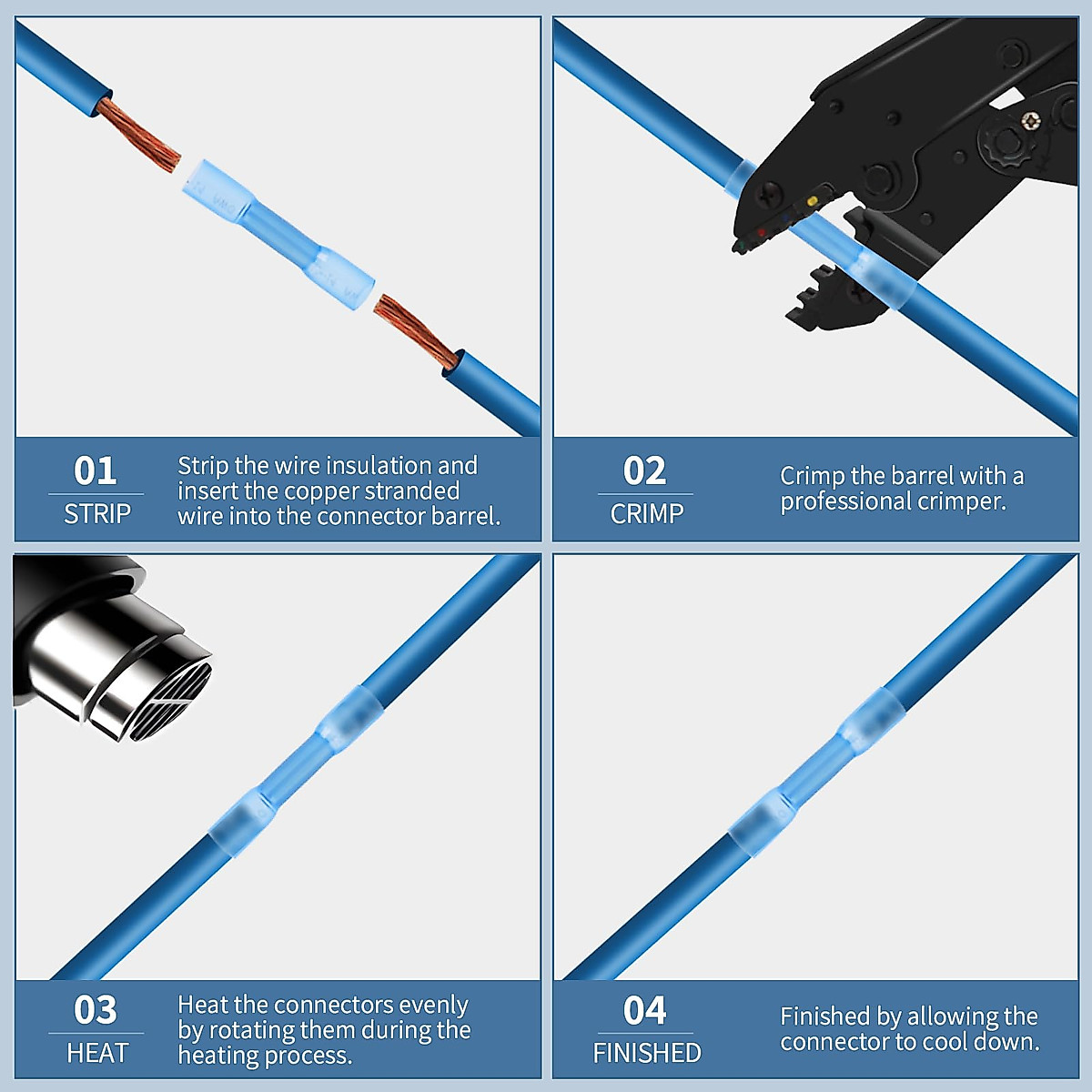 01
STRIP

Strip the wire insulation and insert the copper stranded wire into the connector barrel.

02
CRIMP

Crimp the barrel with a professional crimper.

03
HEAT

Heat the connectors evenly by rotating them during the heating process.

04
FINISHED

Finished by allowing the connector to cool down.