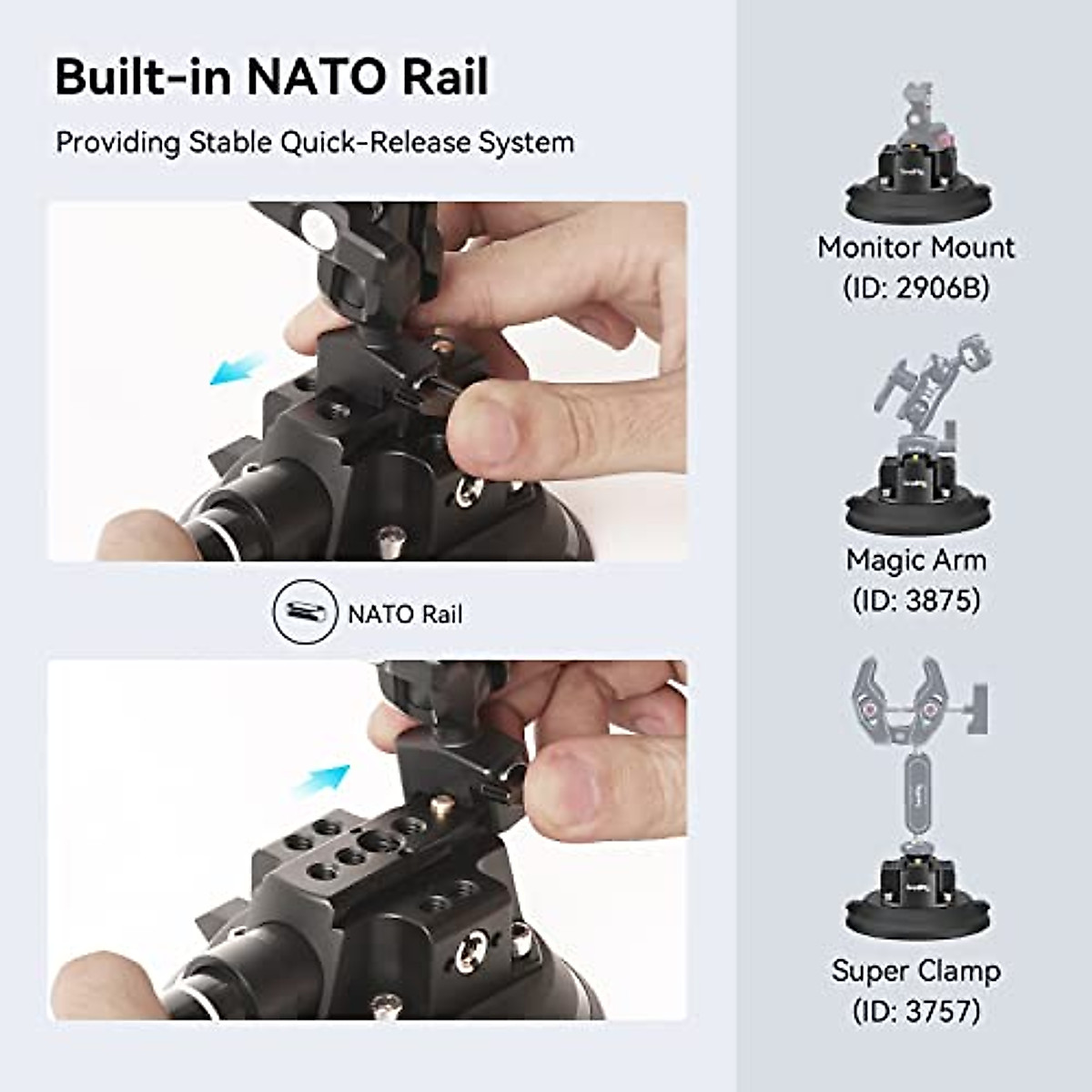 Built-in NATO Rail

Providing Stable Quick-Release System

NATO Rail

Monitor Mount
(ID: 2906B)

Magic Arm
(ID: 3875)

Super Clamp
(ID: 3757)