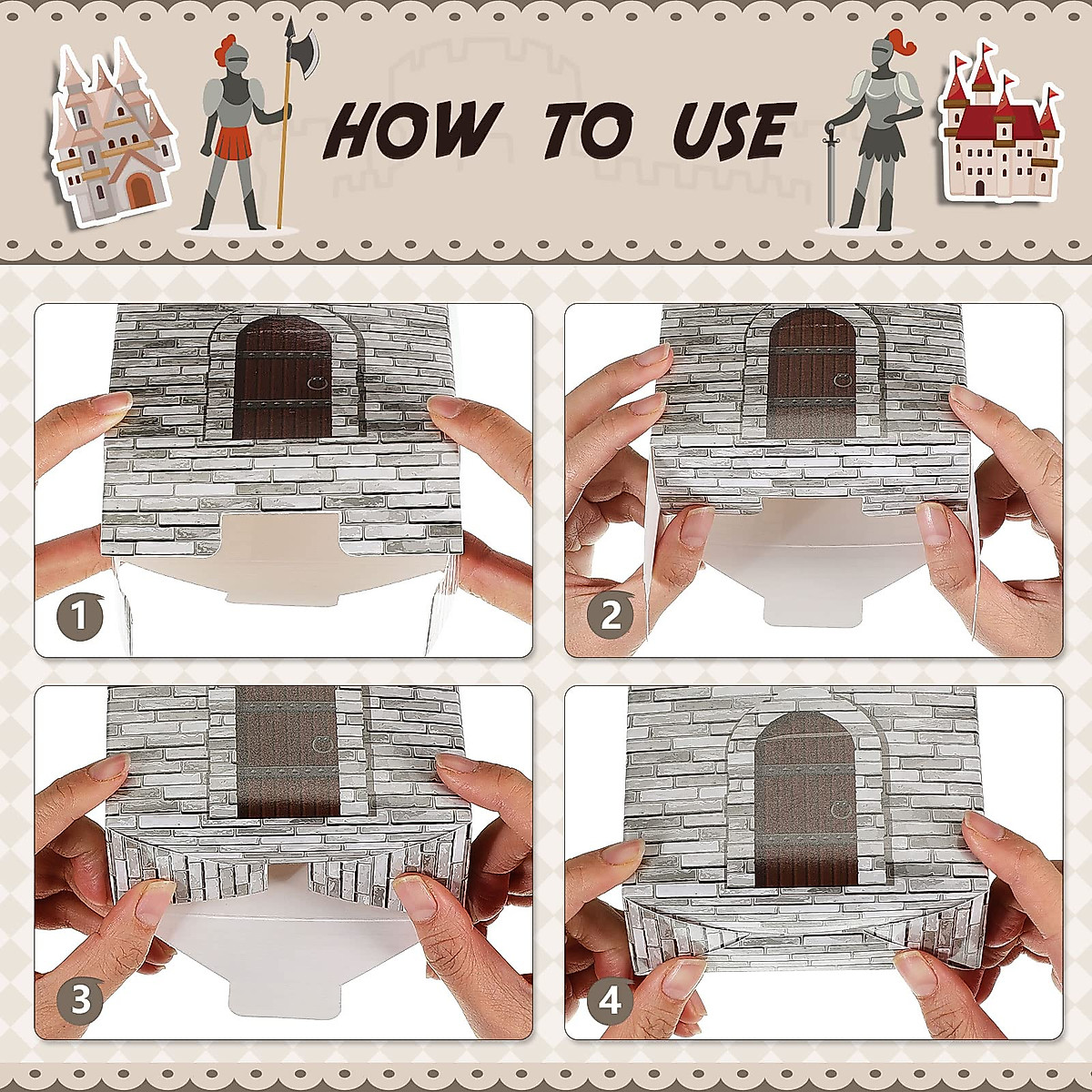 HOW TO USE

1

2

3

4