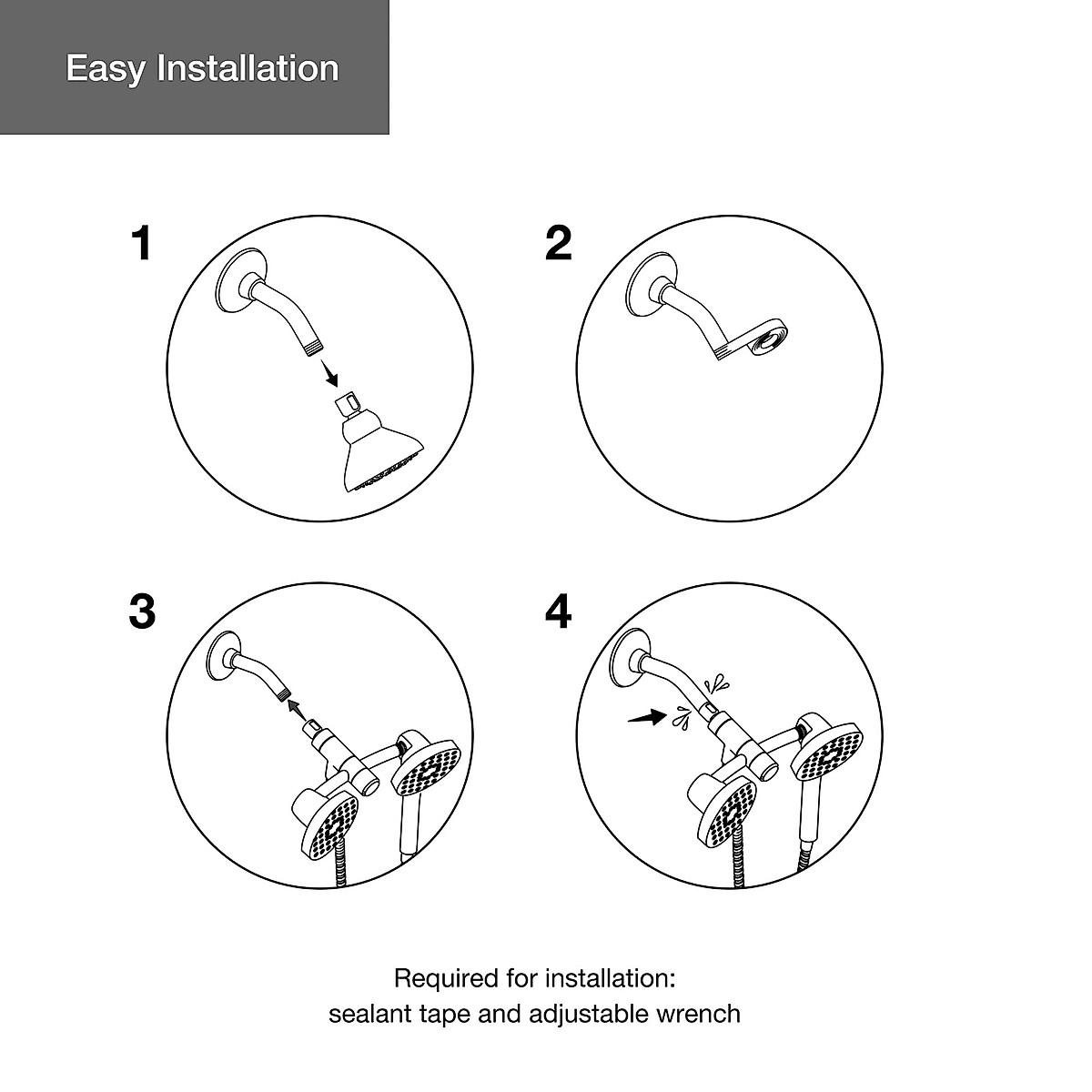 Easy Installation

1

2

3

4

Required for installation:
sealant tape and adjustable wrench