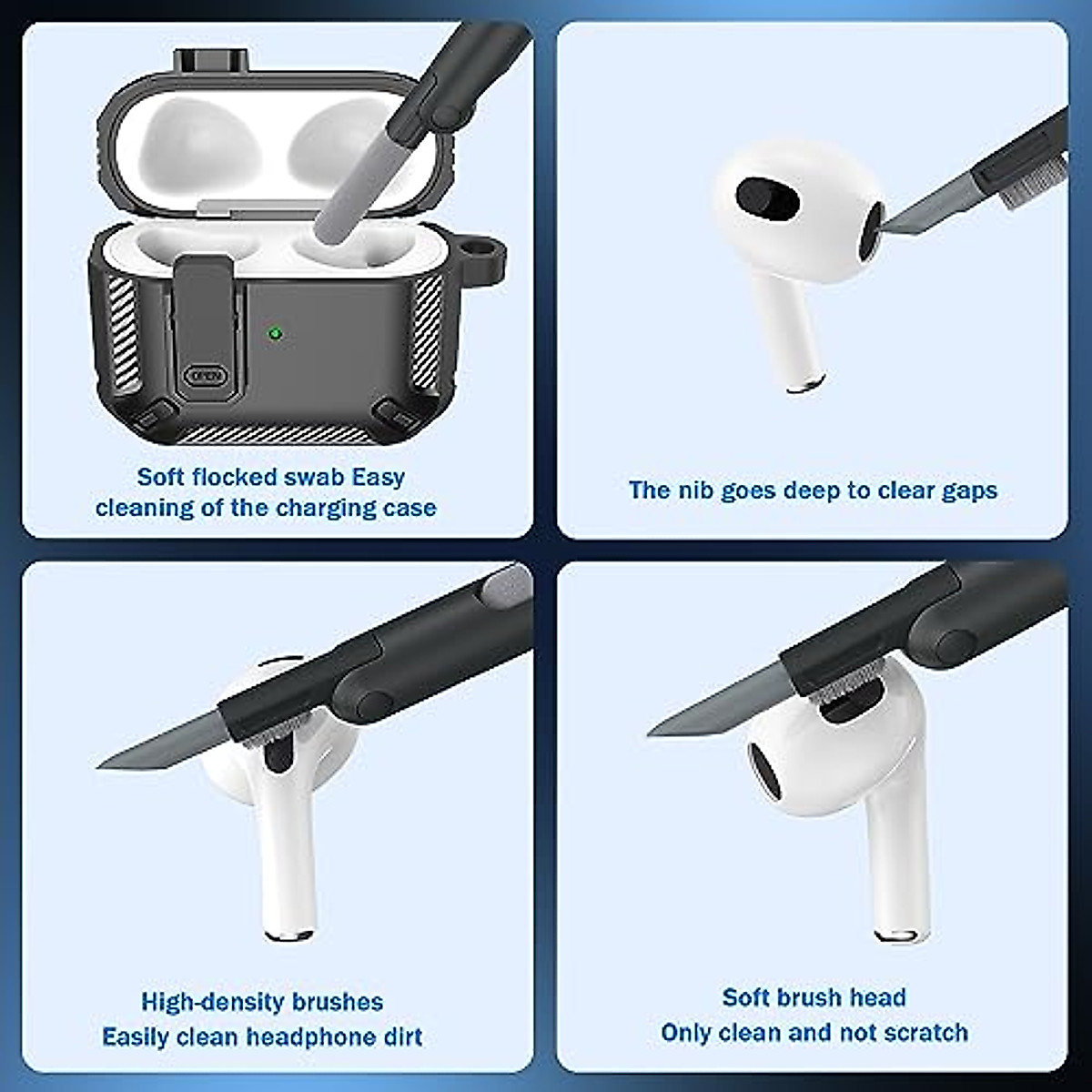 OPEN

Soft flocked swab Easy cleaning of the charging case

The nib goes deep to clear gaps

High-density brushes
Easily clean headphone dirt

Soft brush head
Only clean and not scratch