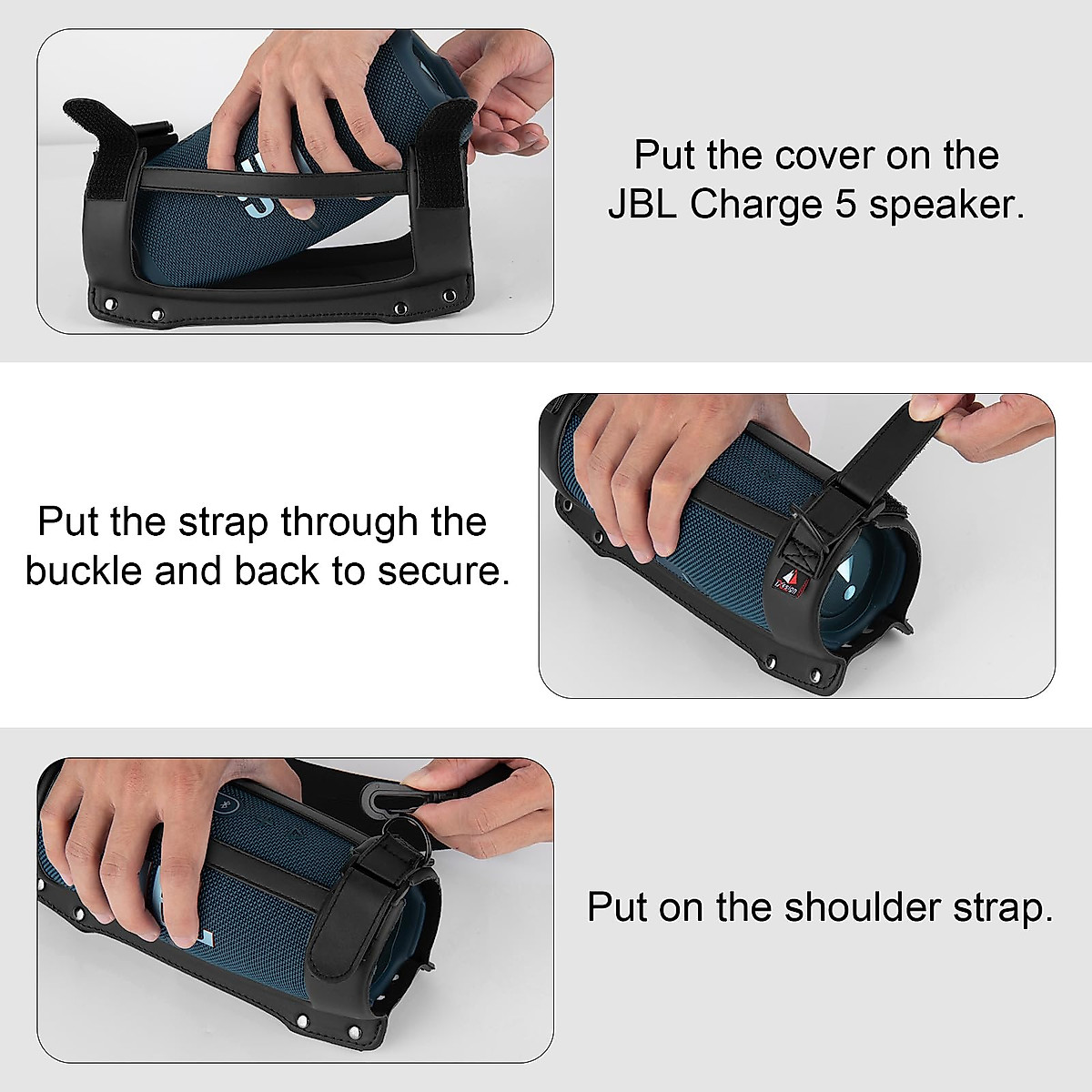 Put the cover on the JBL Charge 5 speaker.

Put the strap through the buckle and back to secure.

Put on the shoulder strap.