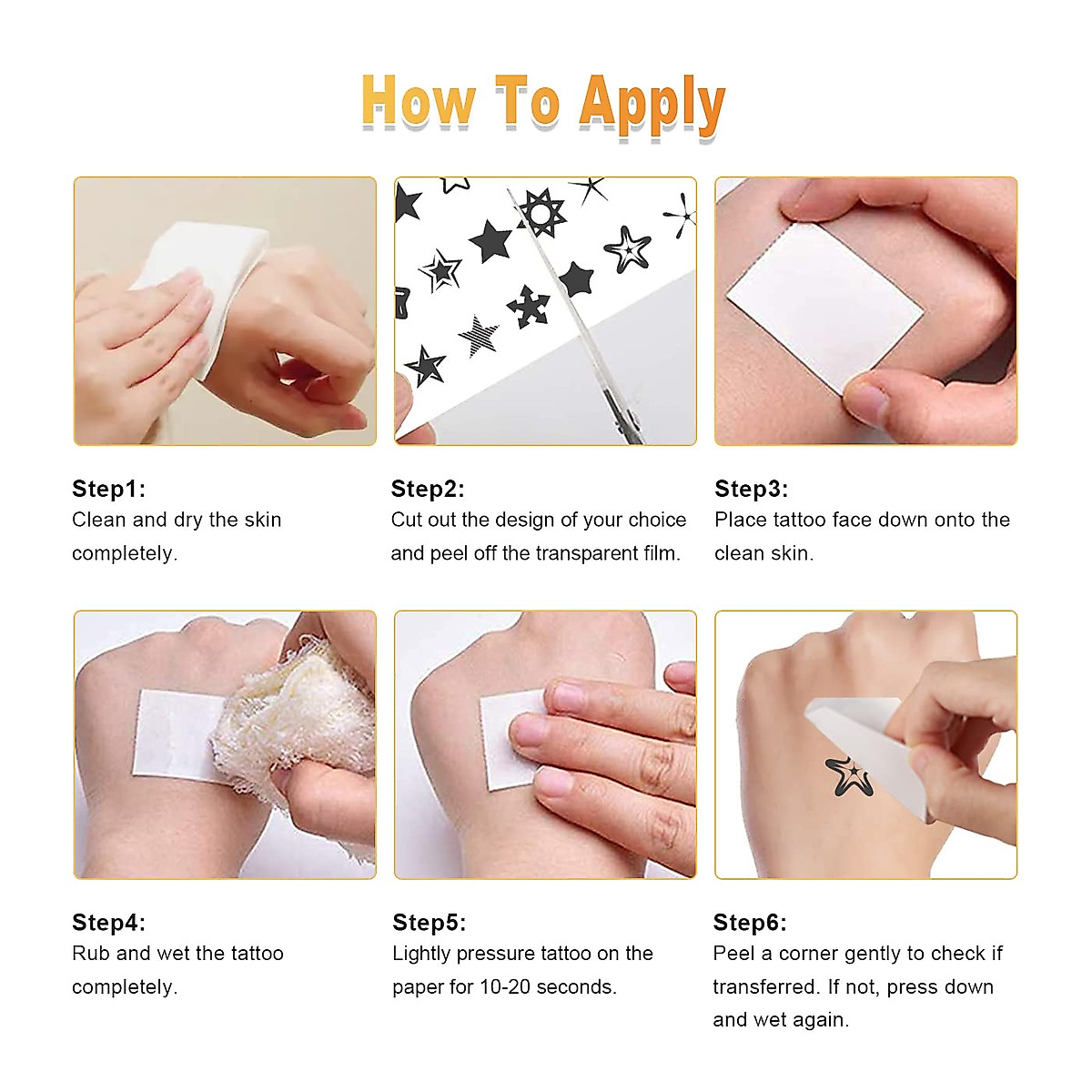 How To Apply

Step1:
Clean and dry the skin completely.

Step2:
Cut out the design of your choice and peel off the transparent film.

Step3:
Place tattoo face down onto the clean skin.

Step4:
Rub and wet the tattoo completely.

Step5:
Lightly pressure tattoo on the paper for 10-20 seconds.

Step6:
Peel a corner gently to check if transferred. If not, press down and wet again.