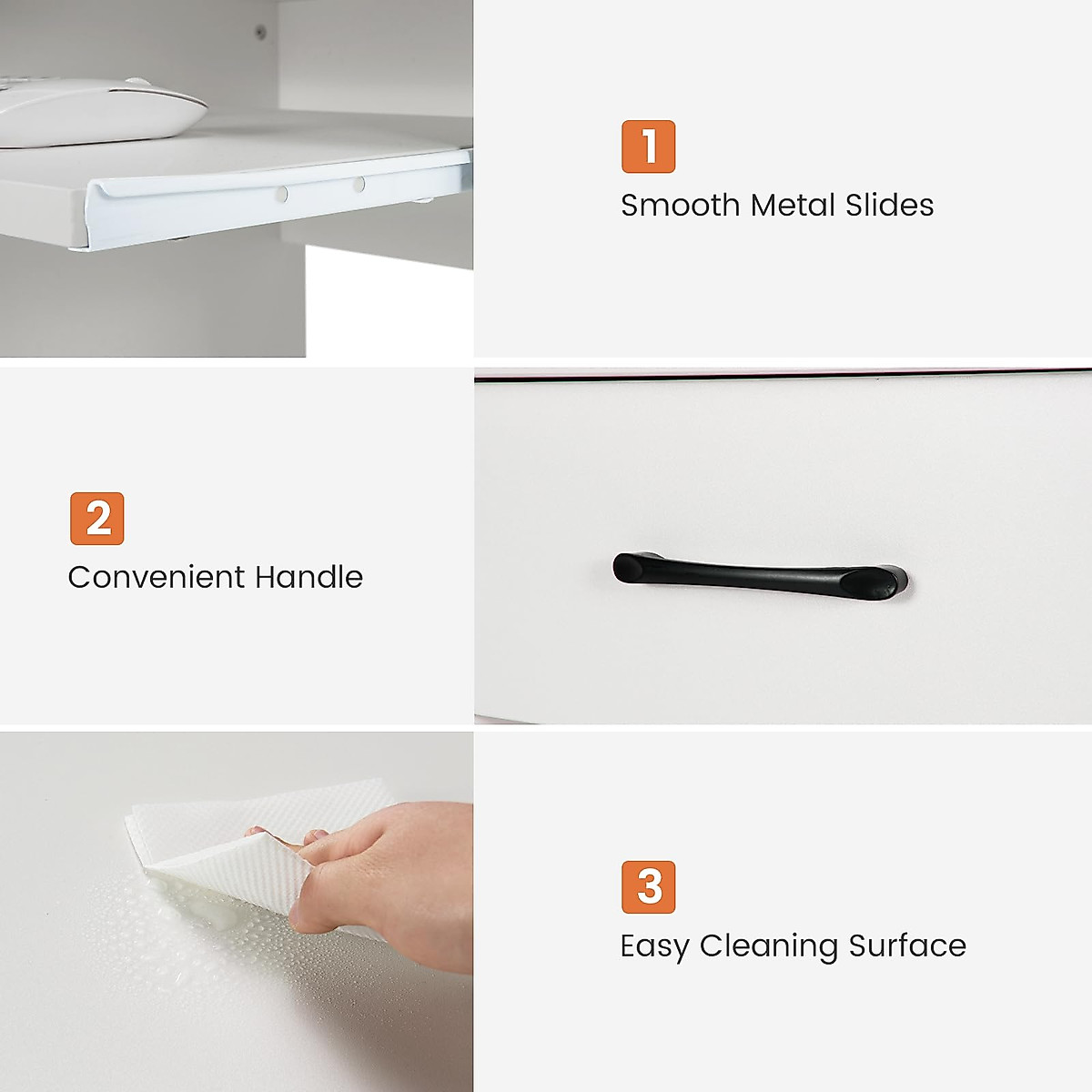 1
Smooth Metal Slides

2
Convenient Handle

3
Easy Cleaning Surface