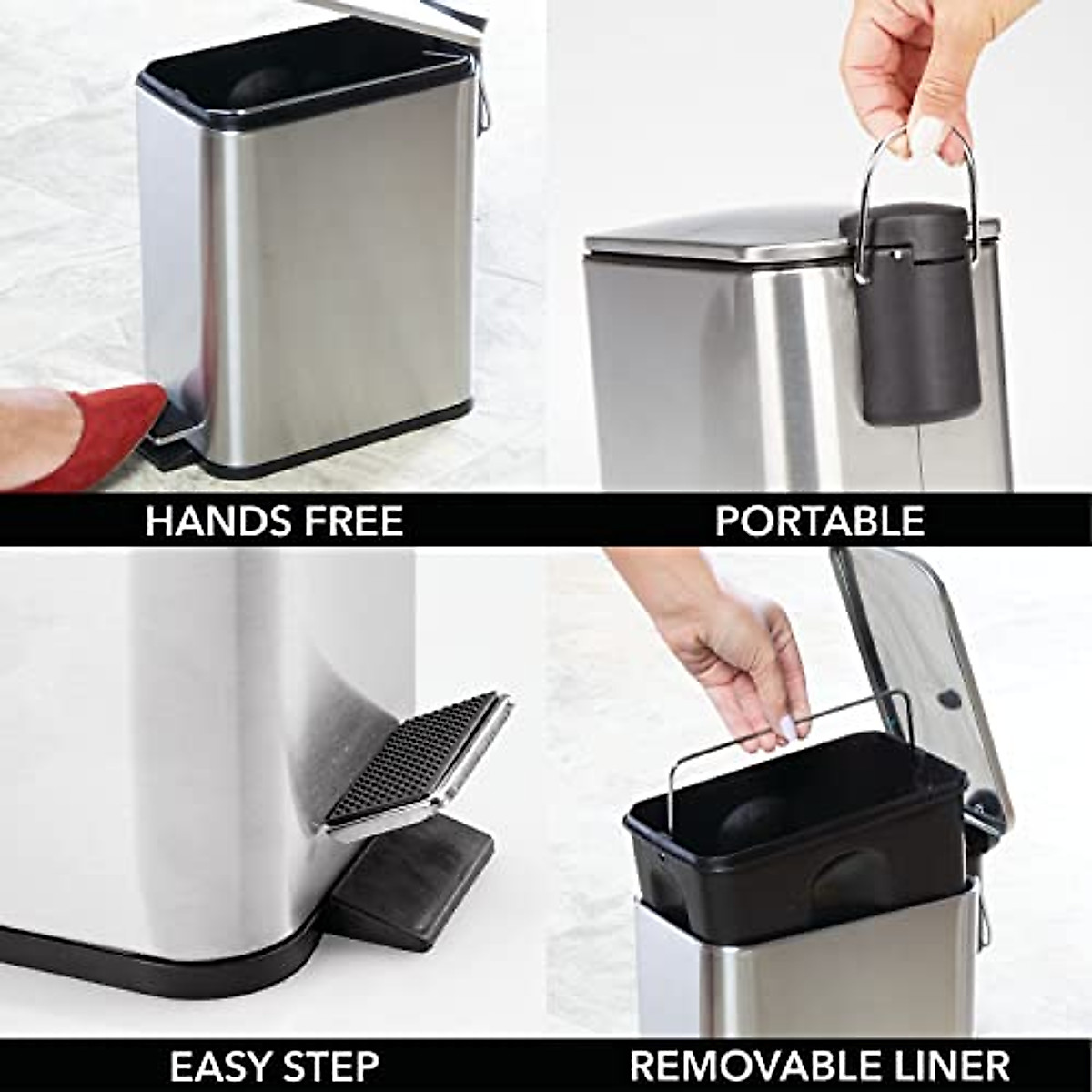 HANDS FREE

PORTABLE

EASY STEP

REMOVABLE LINER