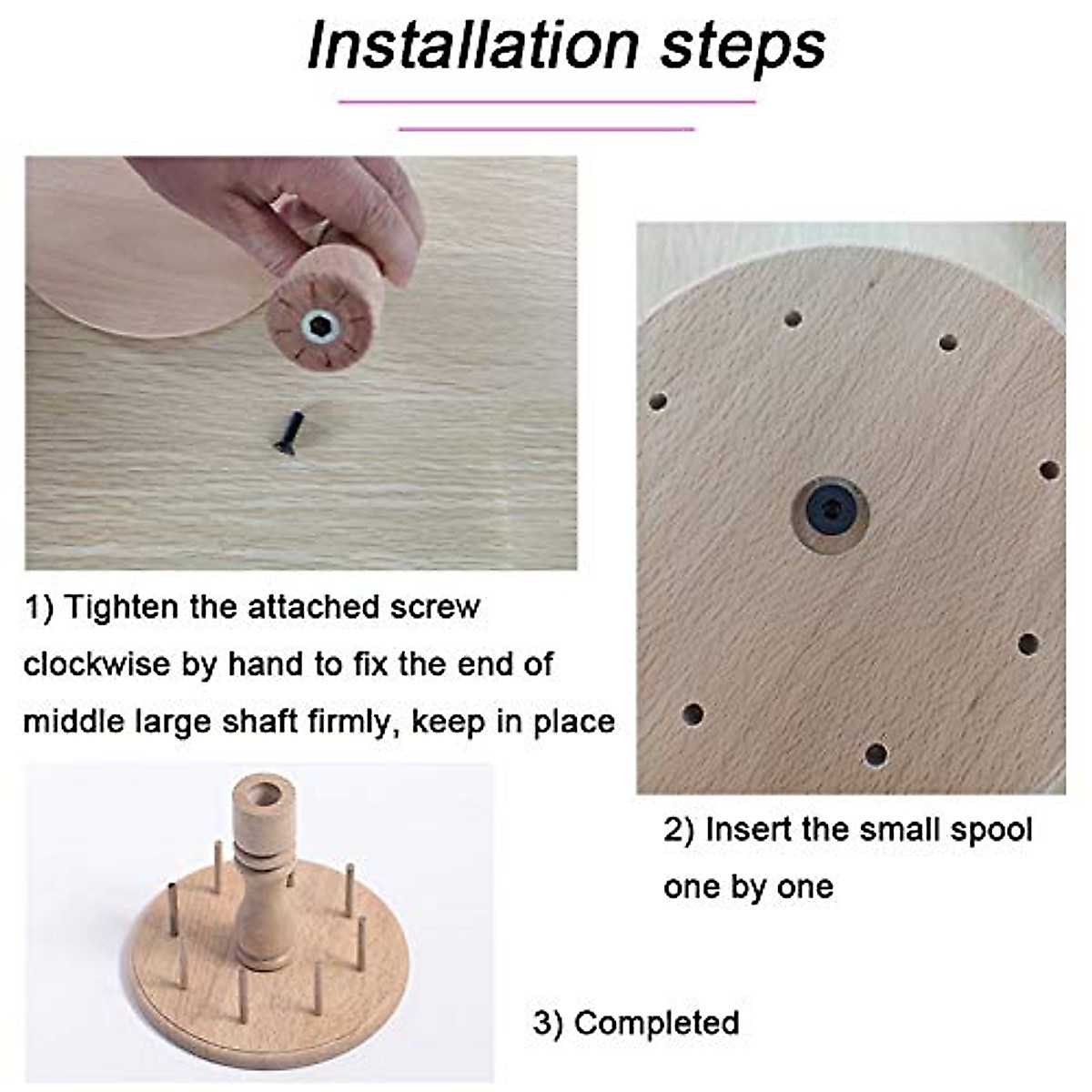 Installation steps

1) Tighten the attached screw clockwise by hand to fix the end of middle large shaft firmly, keep in place

2) Insert the small spool one by one

3) Completed