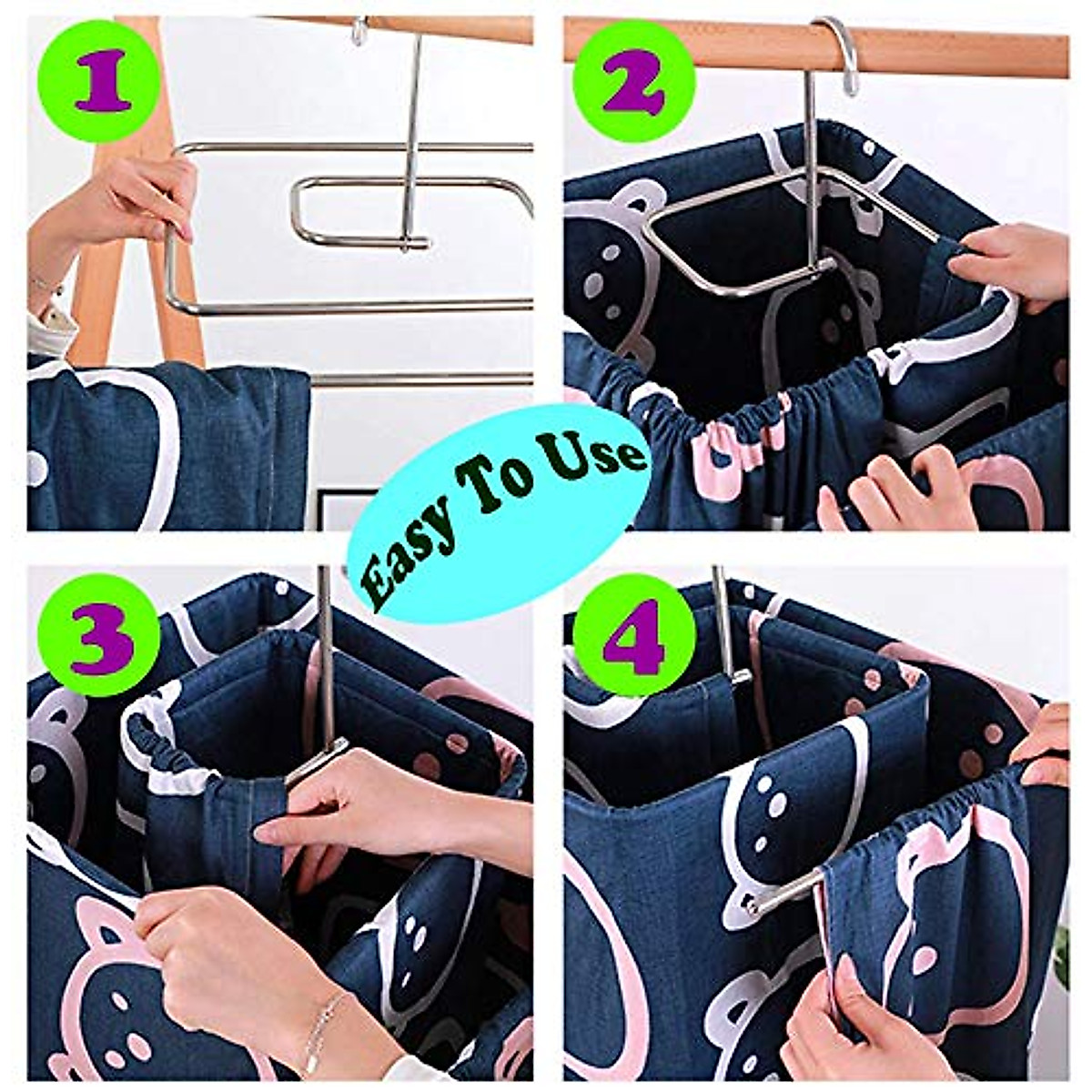 1

2

Easy To Use

3

4