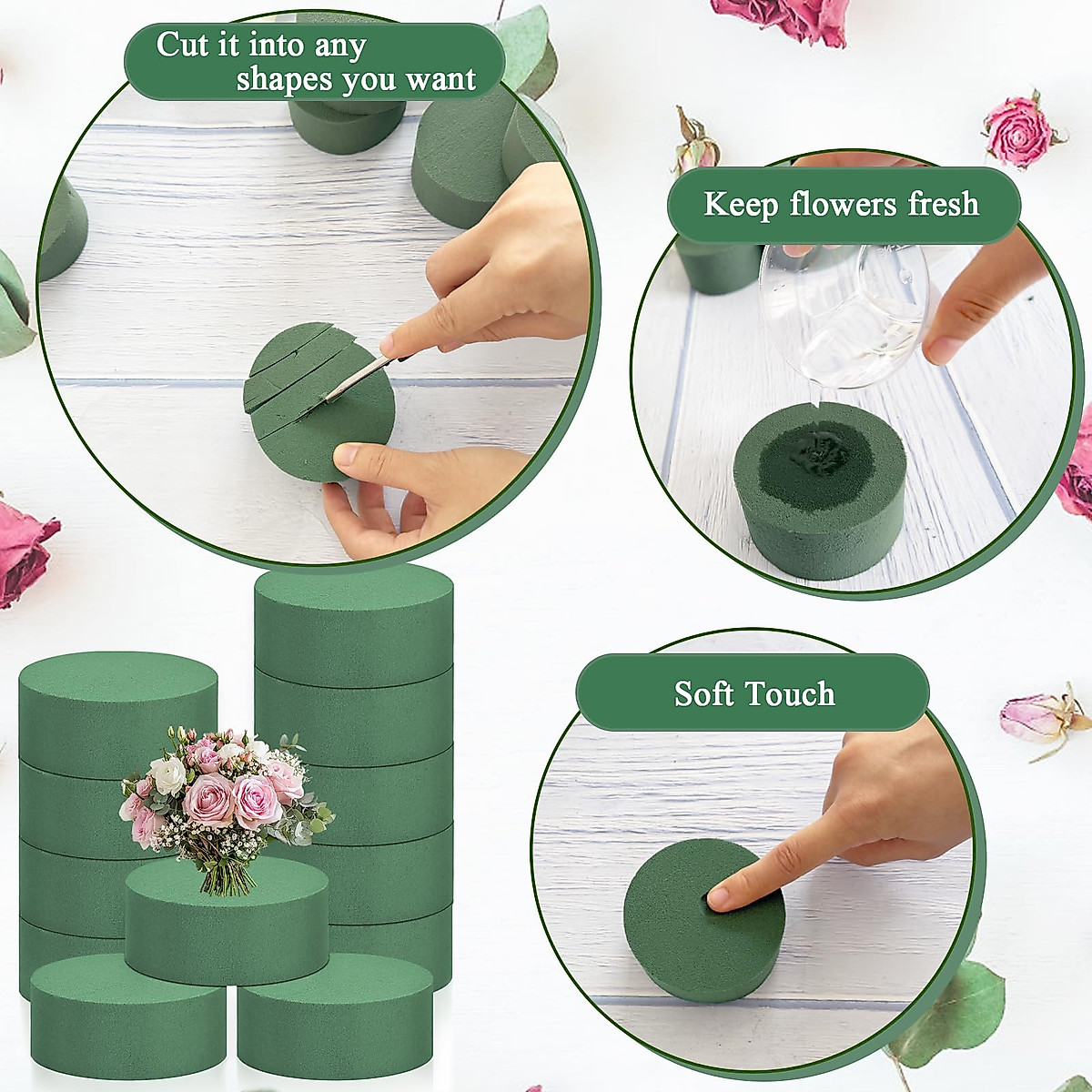 Cut it into any shapes you want

Keep flowers fresh

Soft Touch