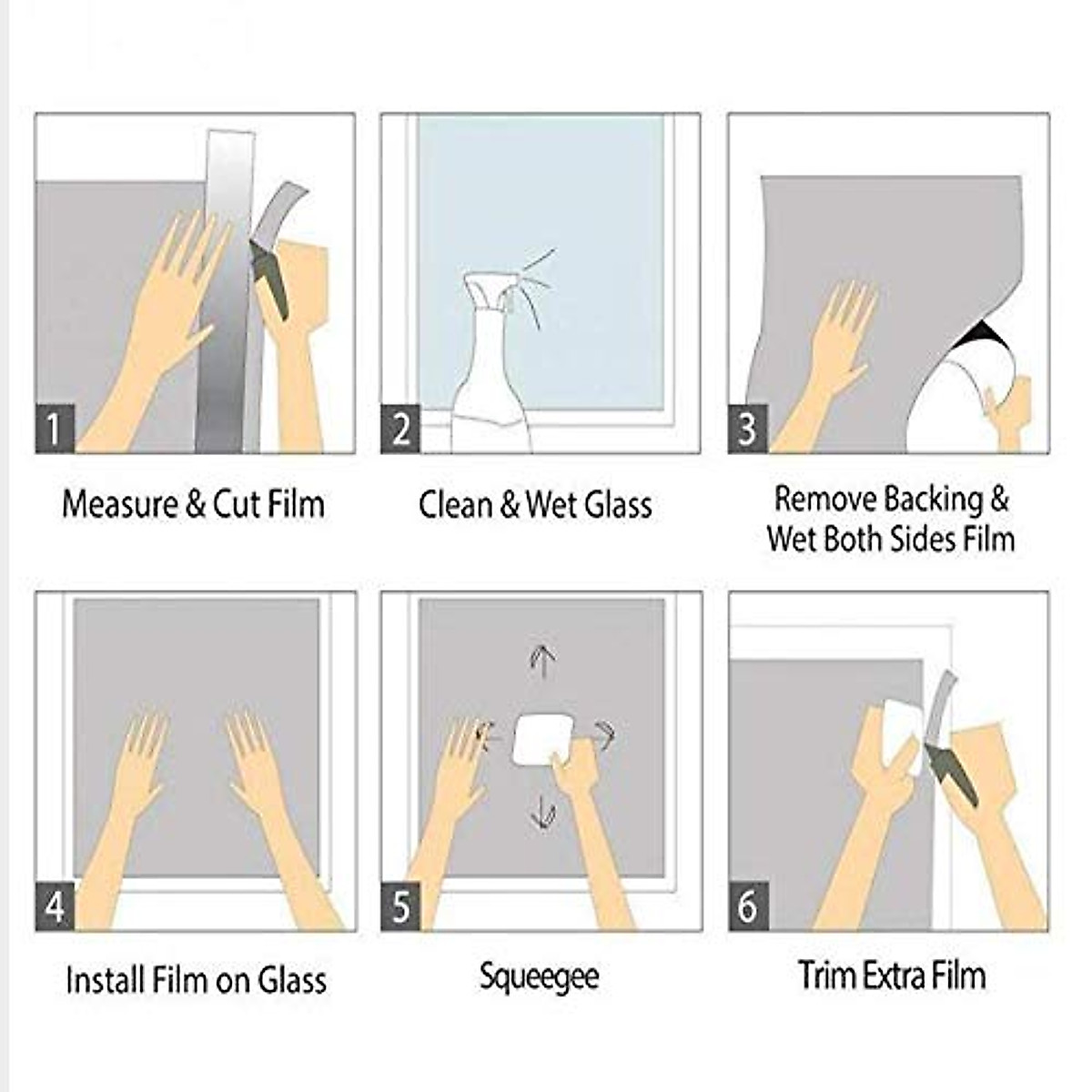 1

Measure & Cut Film

2

Clean & Wet Glass

3

Remove Backing & Wet Both Sides Film

4

Install Film on Glass

5

Squeegee

6

Trim Extra Film