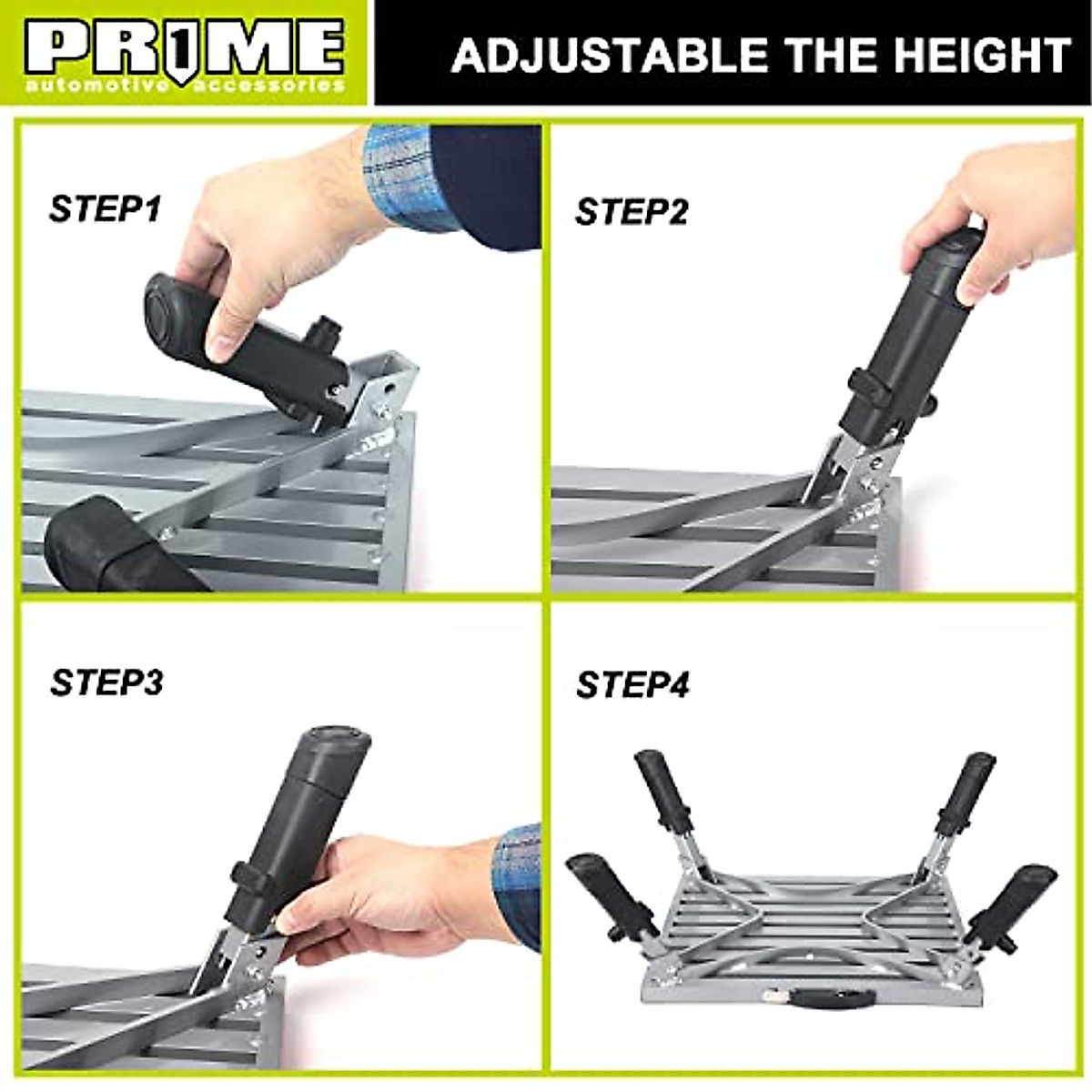 PR1ME
automotive accessories

ADJUSTABLE THE HEIGHT

STEP1

STEP2

STEP3

STEP4